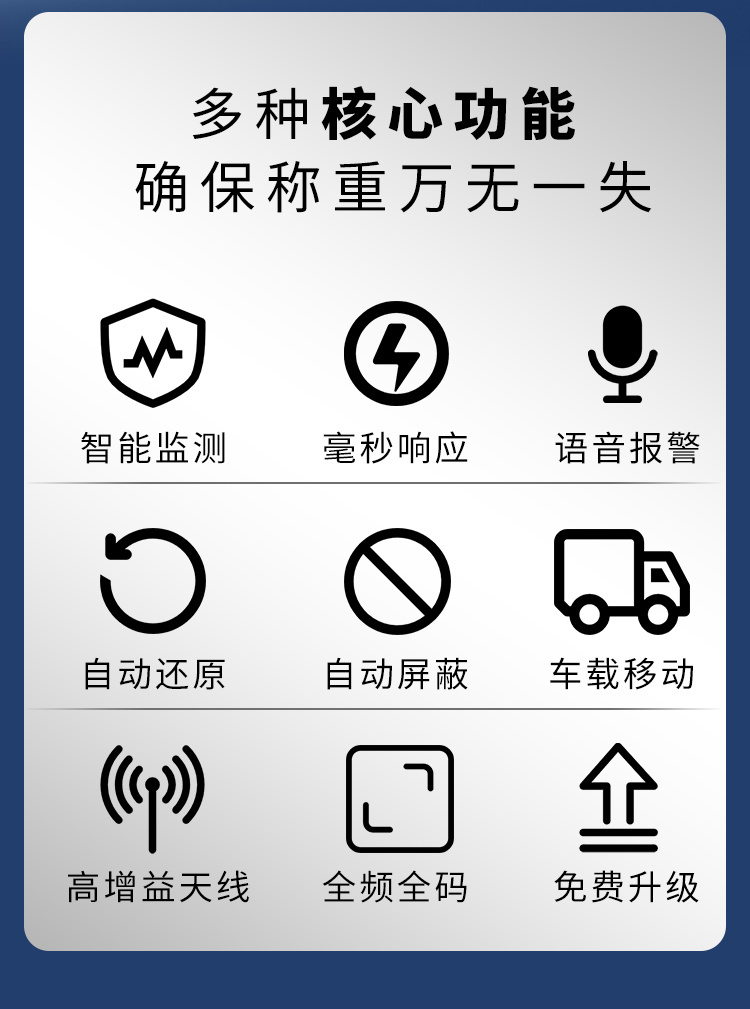 多种核心功能
确保称重万无一失

智能监测

毫秒响应

语音报警

自动还原

自动屏蔽

车载移动

高增益天线

全频全码

免费升级