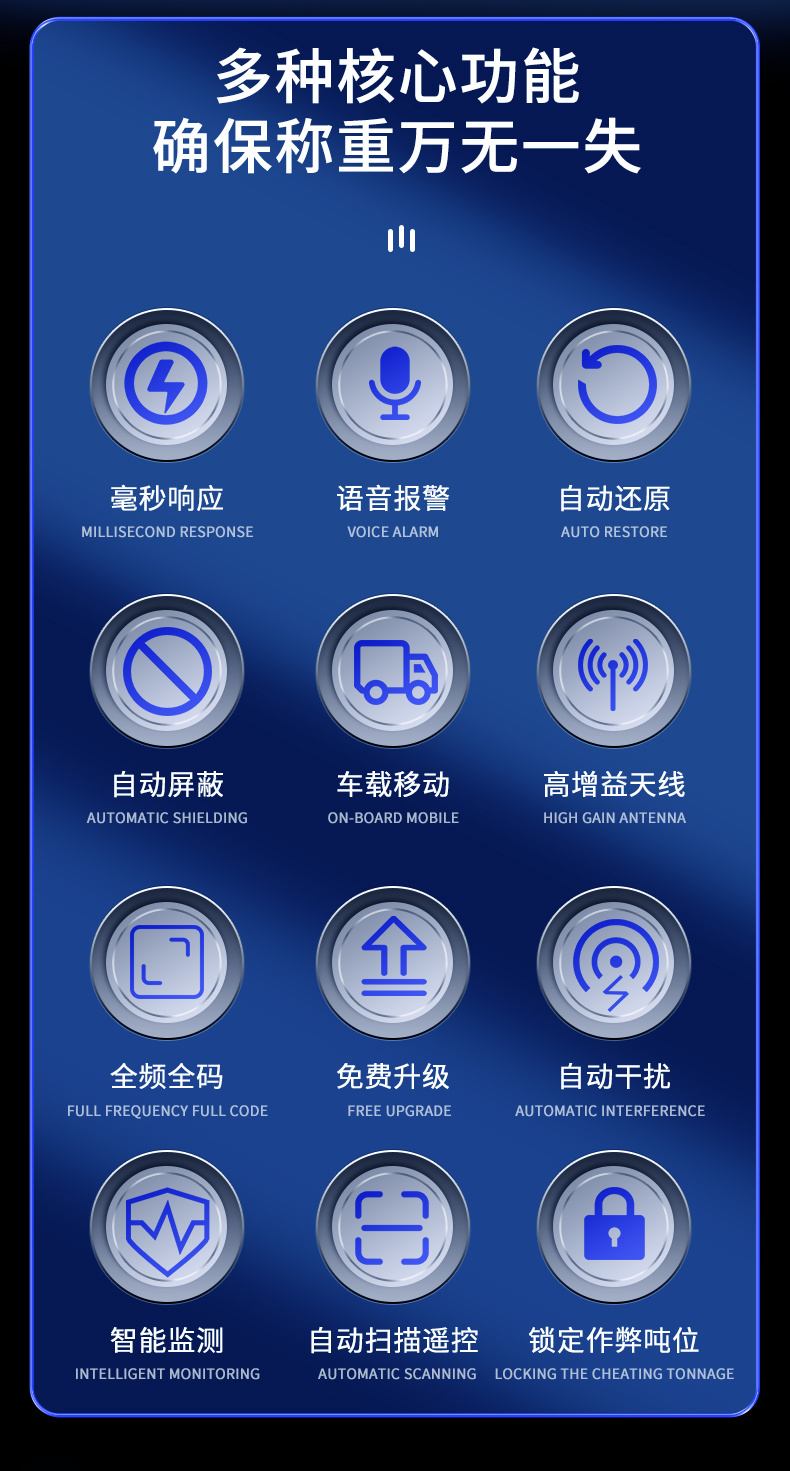 多种核心功能
确保称重万无一失

毫秒响应
MILLISECOND RESPONSE

语音报警
VOICE ALARM

自动还原
AUTO RESTORE

自动屏蔽
AUTOMATIC SHIELDING

车载移动
ON-BOARD MOBILE

高增益天线
HIGH GAIN ANTENNA

全频全码
FULL FREQUENCY FULL CODE

免费升级
FREE UPGRADE

自动干扰
AUTOMATIC INTERFERENCE

智能监测
INTELLIGENT MONITORING

自动扫描遥控
AUTOMATIC SCANNING

锁定作弊吨位
LOCKING THE CHEATING TONNAGE