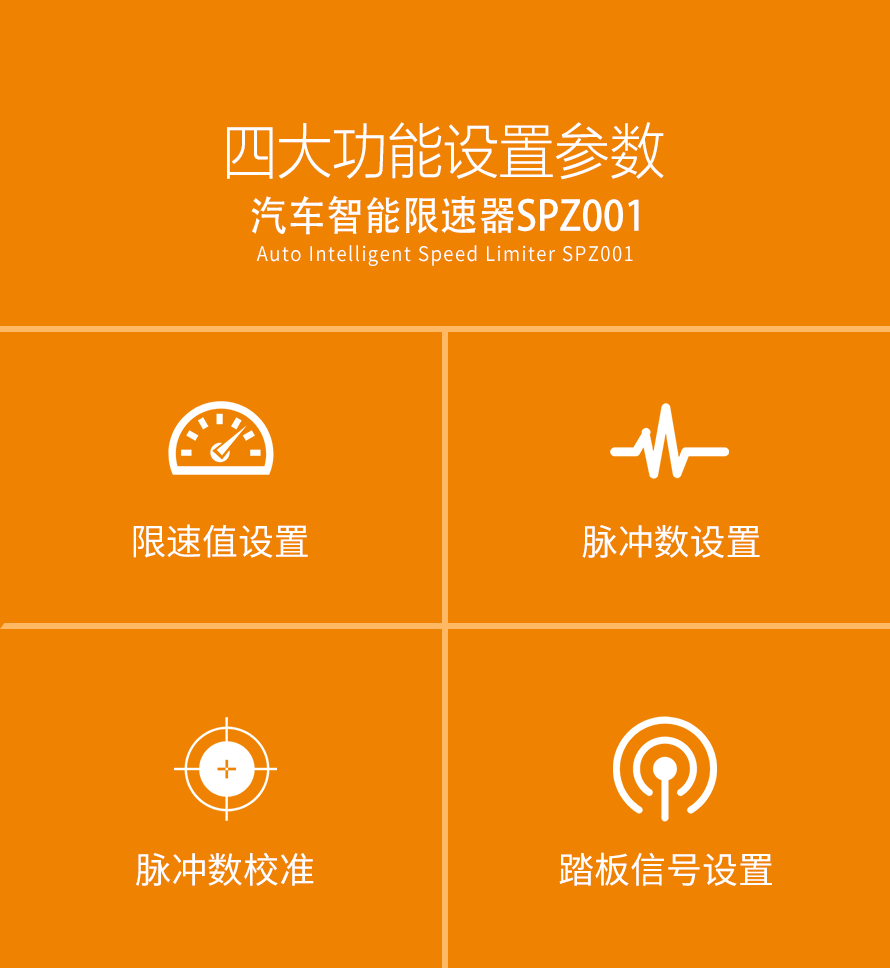 四大功能设置参数
汽车智能限速器SPZ001
Auto Intelligent Speed Limiter SPZ001

限速值设置

脉冲数设置

脉冲数校准

踏板信号设置