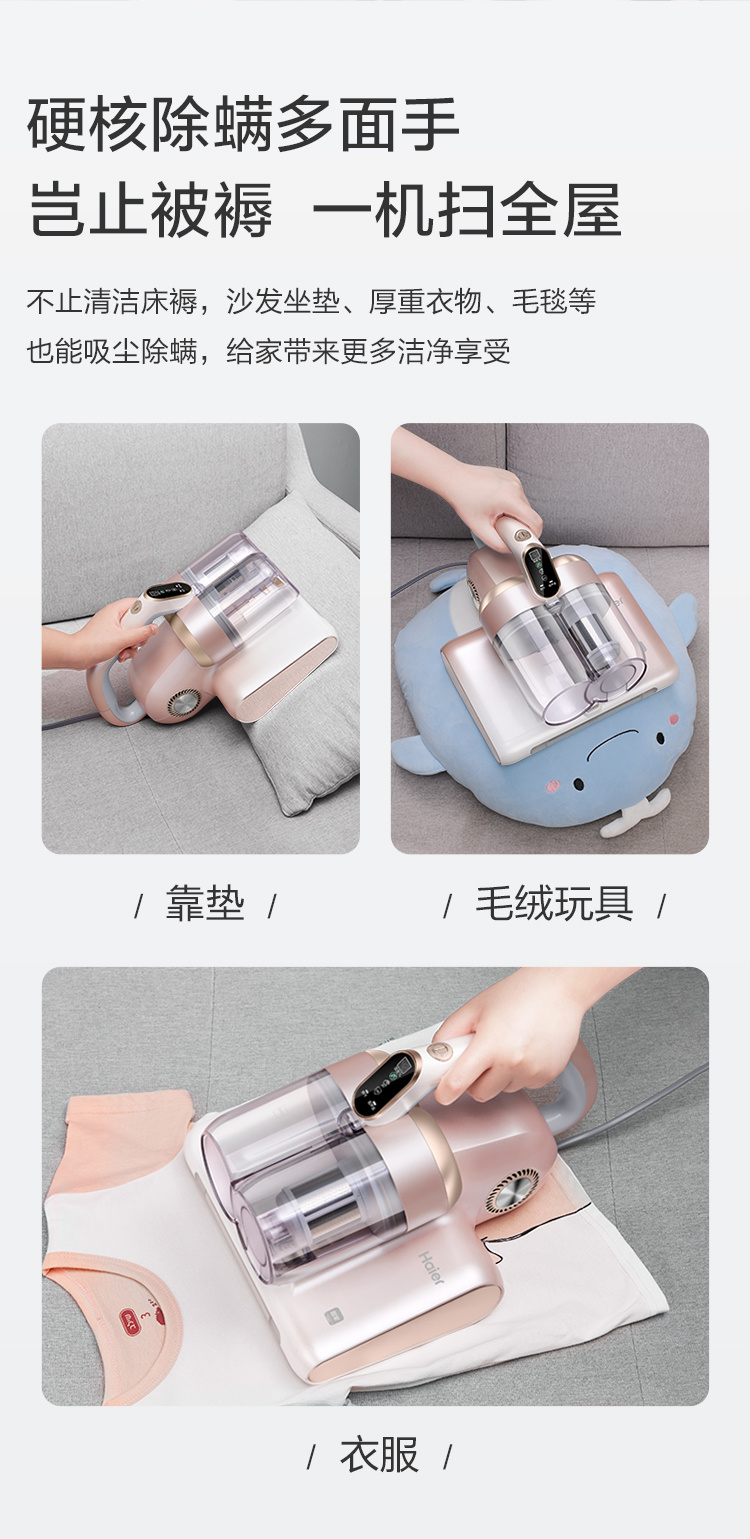 硬核除螨多面手
岂止被褥 一机扫全屋

不止清洁床褥，沙发坐垫、厚重衣物、毛毯等
也能吸尘除螨，给家带来更多洁净享受

/ 靠垫 /

/ 毛绒玩具 /

Haier

/ 衣服 /