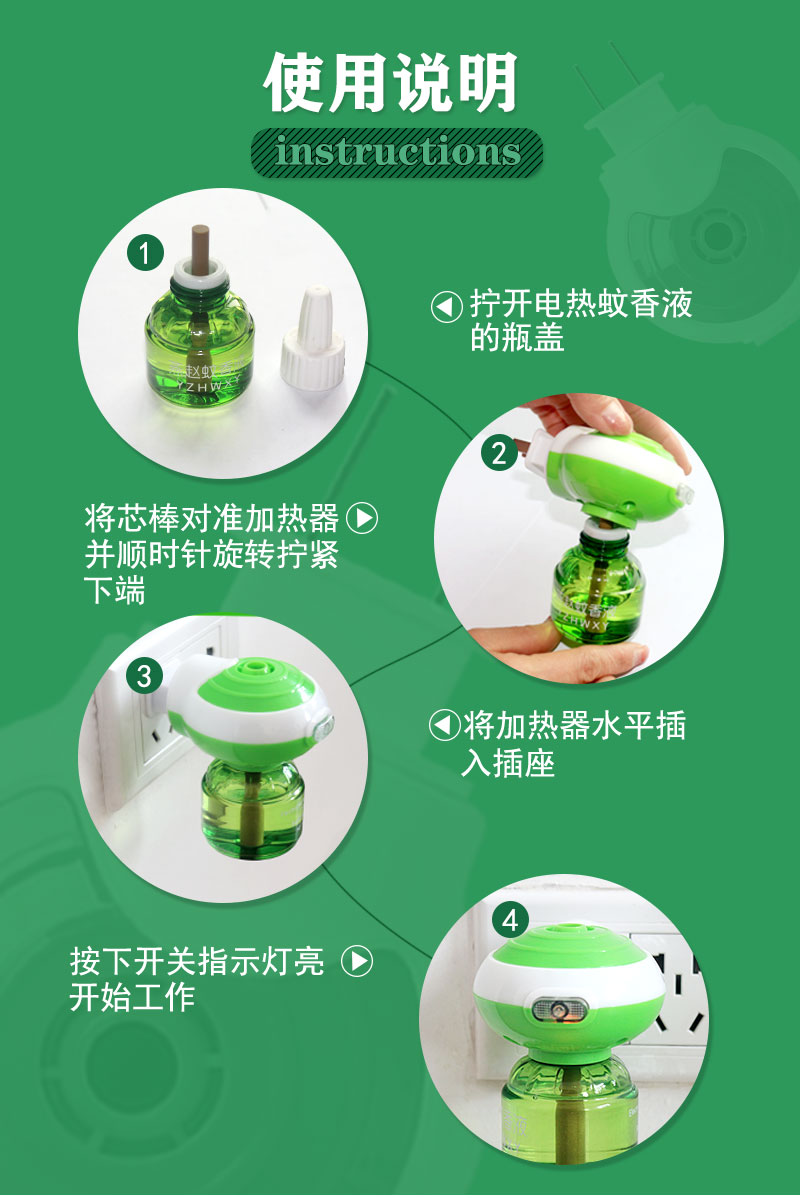 使用说明

instructions

1

YZHWXY

拧开电热蚊香液的瓶盖

2

将芯棒对准加热器并顺时针旋转拧紧下端

3

将加热器水平插入插座

4

按下开关指示灯亮开始工作