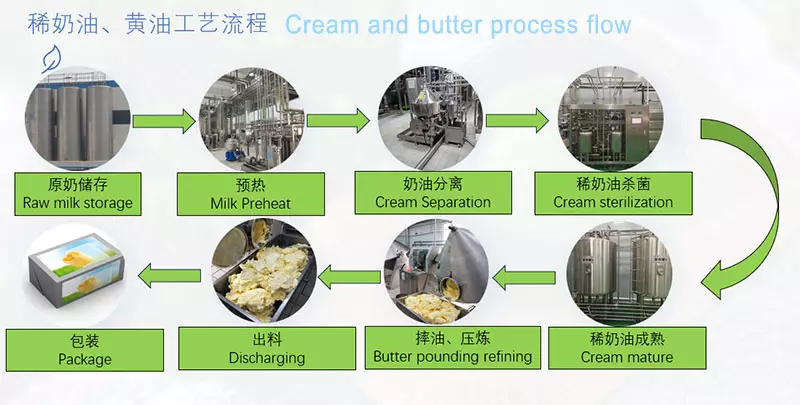 稀奶油、黄油工艺流程 Cream and butter process flow

原奶储存
Raw milk storage

预热
Milk Preheat

奶油分离
Cream Separation

稀奶油杀菌
Cream sterilization

稀奶油成熟
Cream mature

摔油、压炼
Butter pounding refining

出料
Discharging

包装
Package