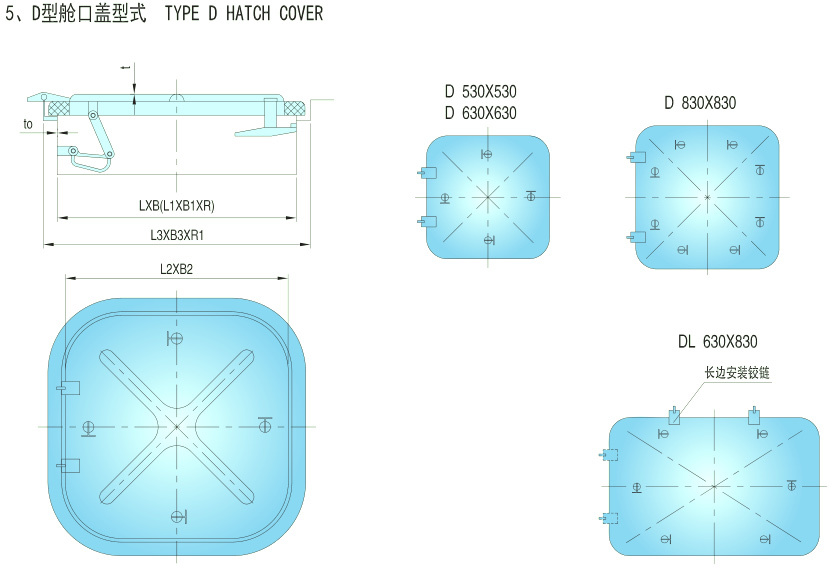 5、D型舱口盖型式 TYPE D HATCH COVER

t

to

LXB(L1XB1XR)

L3XB3XR1

L2XB2

D 530X530
D 630X630

D 830X830

DL 630X830

长边安装铰链