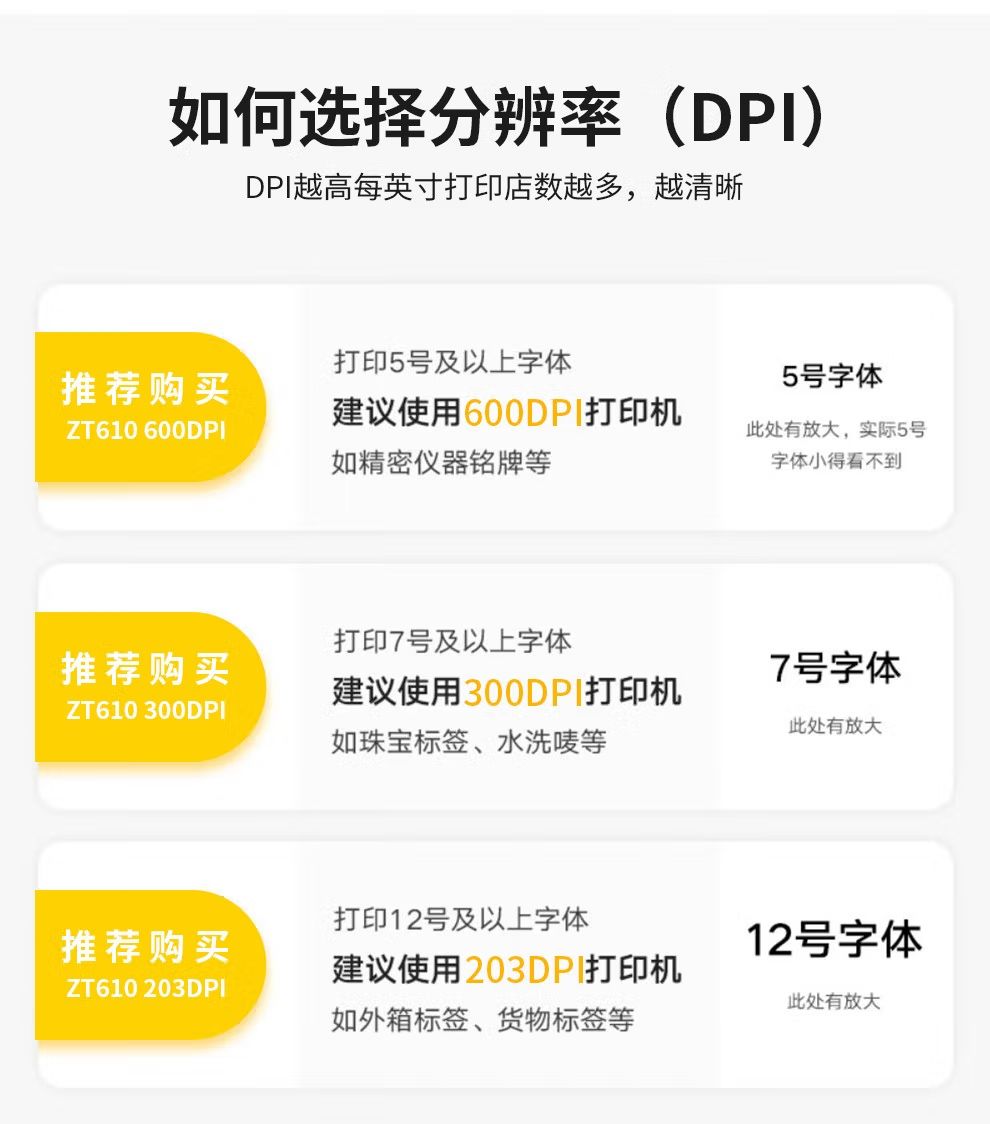 如何选择分辨率（DPI）

DPI越高每英寸打印店数越多，越清晰

推荐购买
ZT610 600DPI

打印5号及以上字体
建议使用600DPI打印机
如精密仪器铭牌等

5号字体
此处有放大，实际5号字体小得看不到

推荐购买
ZT610 300DPI

打印7号及以上字体
建议使用300DPI打印机
如珠宝标签、水洗唛等

7号字体
此处有放大

推荐购买
ZT610 203DPI

打印12号及以上字体
建议使用203DPI打印机
如外箱标签、货物标签等

12号字体
此处有放大