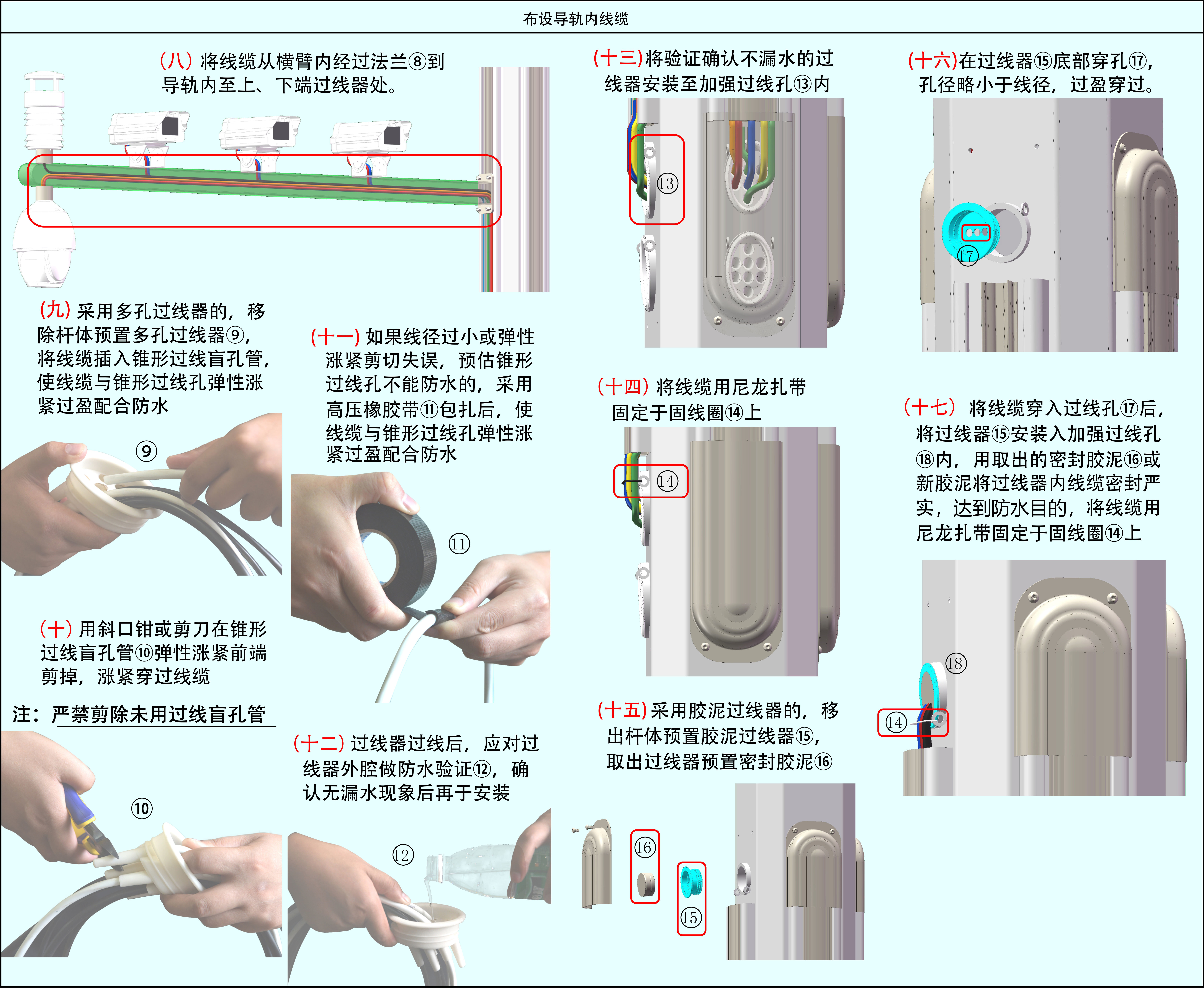 布设导轨内线缆

(八) 将线缆从横臂内经过法兰⑧到导轨内至上、下端过线器处。

(九) 采用多孔过线器的，移除杆体预置多孔过线器⑨，将线缆插入锥形过线盲孔管，使线缆与锥形过线孔弹性涨紧过盈配合防水

⑨

(十) 用斜口钳或剪刀在锥形过线盲孔管⑩弹性涨紧前端剪掉，涨紧穿过线缆

注：严禁剪除未用过线盲孔管

⑩

(十一) 如果线径过小或弹性涨紧剪切失误，预估锥形过线孔不能防水的，采用高压橡胶带⑪包扎后，使线缆与锥形过线孔弹性涨紧过盈配合防水

⑪

(十二) 过线器过线后，应对过线器外腔做防水验证⑫，确认无漏水现象后再于安装

⑫

(十三)将验证确认不漏水的过线器安装至加强过线孔⑬内

⑬

(十四) 将线缆用尼龙扎带固定于固线圈⑭上

⑭

(十五)采用胶泥过线器的，移出杆体预置胶泥过线器⑮，取出过线器预置密封胶泥⑯

⑯

⑮

(十六)在过线器⑮底部穿孔⑰，孔径略小于线径，过盈穿过。

⑰

(十七) 将线缆穿入过线孔⑰后，将过线器⑮安装入加强过线孔⑱内，用取出的密封胶泥⑯或新胶泥将过线器内线缆密封严实，达到防水目的，将线缆用尼龙扎带固定于固线圈⑭上

⑱

⑭