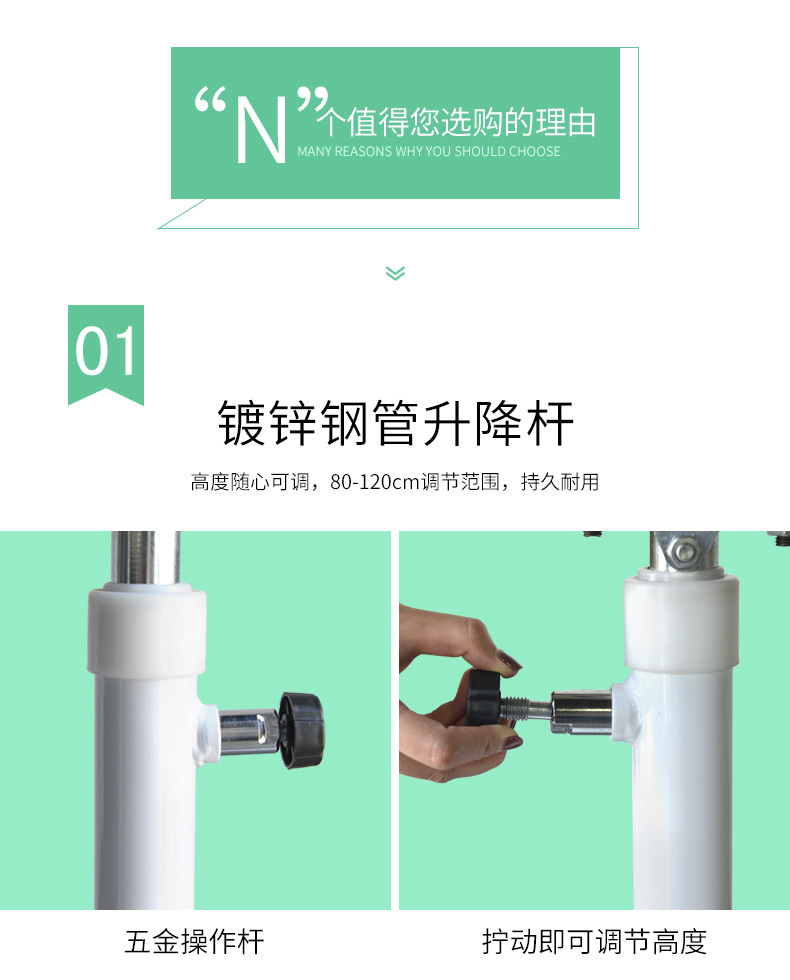 “N”个值得您选购的理由
MANY REASONS WHY YOU SHOULD CHOOSE

01

镀锌钢管升降杆

高度随心可调，80-120cm调节范围，持久耐用

五金操作杆

拧动即可调节高度