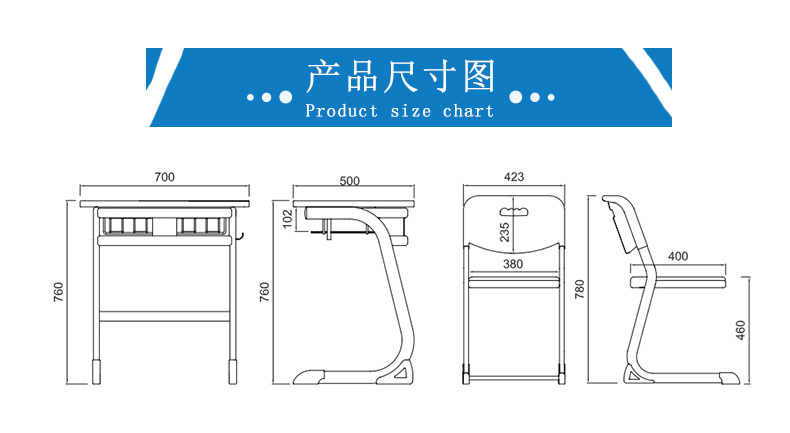 产品尺寸图
Product size chart

700
760

500
102
760

423
235
380
780

400
460