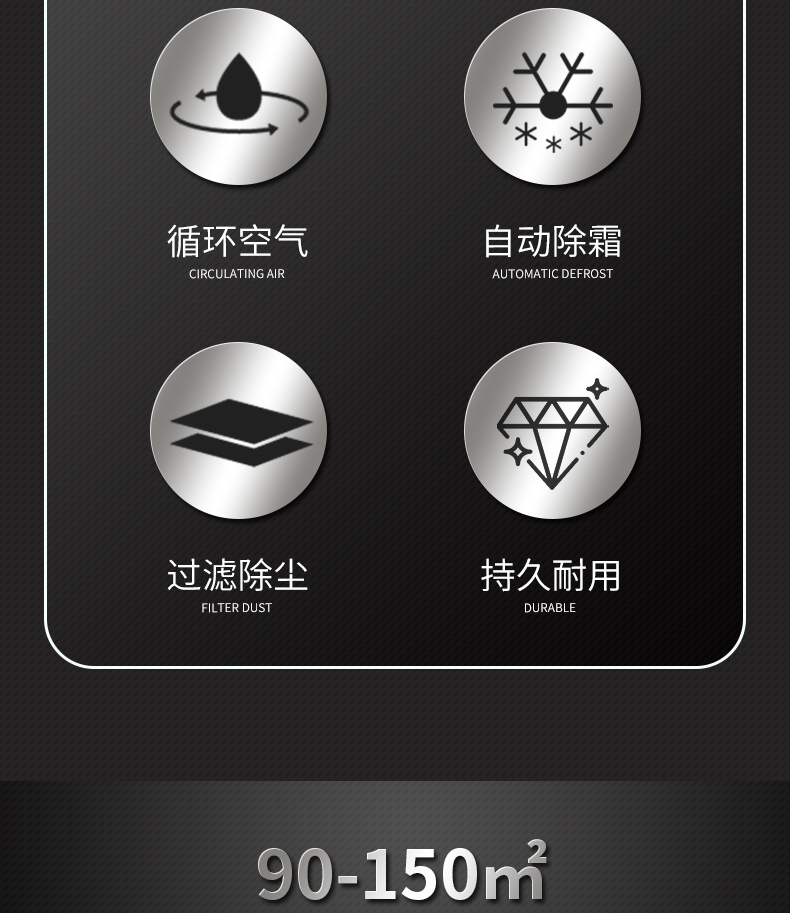 循环空气
CIRCULATING AIR

自动除霜
AUTOMATIC DEFROST

过滤除尘
FILTER DUST

持久耐用
DURABLE

90-150㎡