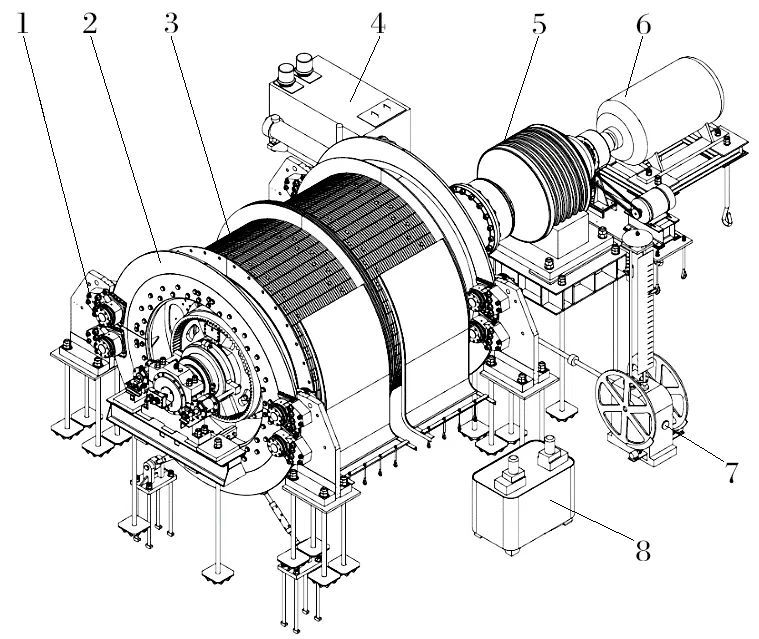 1
2
3
4
5
6
7
8