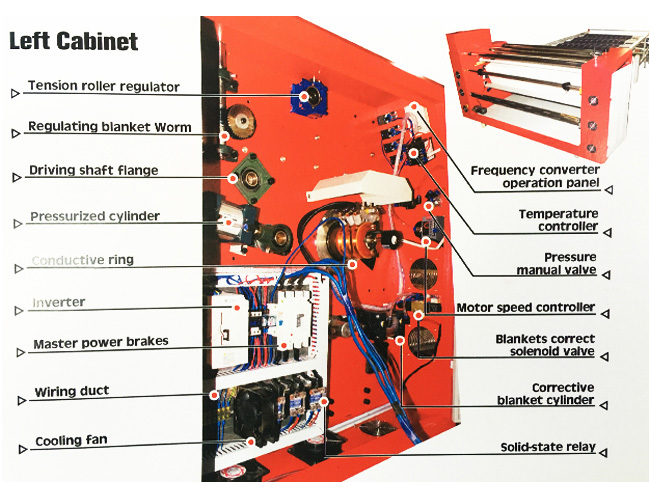 Left Cabinet

Tension roller regulator

Regulating blanket Worm

Driving shaft flange

Pressurized cylinder

Conductive ring

Inverter

Master power brakes

Wiring duct

Cooling fan

Frequency converter operation panel

Temperature controller

Pressure manual valve

Motor speed controller

Blankets correct solenoid valve

Corrective blanket cylinder

Solid-state relay