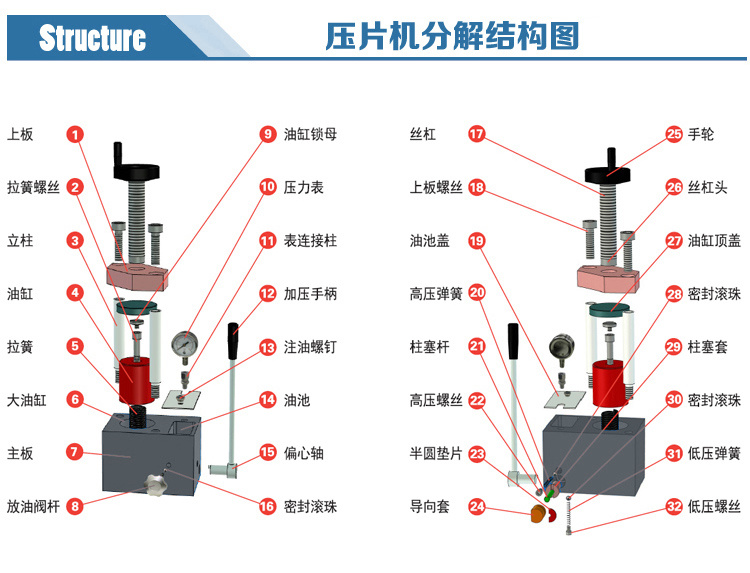 Structure

压片机分解结构图

上板 1
拉簧螺丝 2
立柱 3
油缸 4
拉簧 5
大油缸 6
主板 7
放油阀杆 8

9 油缸锁母
10 压力表
11 表连接柱
12 加压手柄
13 注油螺钉
14 油池
15 偏心轴
16 密封滚珠

丝杠 17
上板螺丝 18
油池盖 19
高压弹簧 20
柱塞杆 21
高压螺丝 22
半圆垫片 23
导向套 24

25 手轮
26 丝杠头
27 油缸顶盖
28 密封滚珠
29 柱塞套
30 密封滚珠
31 低压弹簧
32 低压螺丝