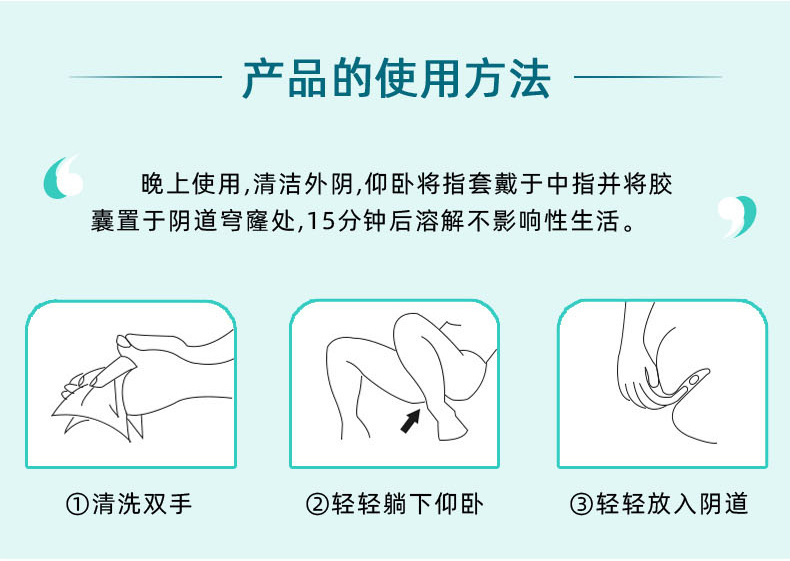 产品的使用方法

晚上使用,清洁外阴,仰卧将指套戴于中指并将胶囊置于阴道穹窿处,15分钟后溶解不影响性生活。

①清洗双手

②轻轻躺下仰卧

③轻轻放入阴道