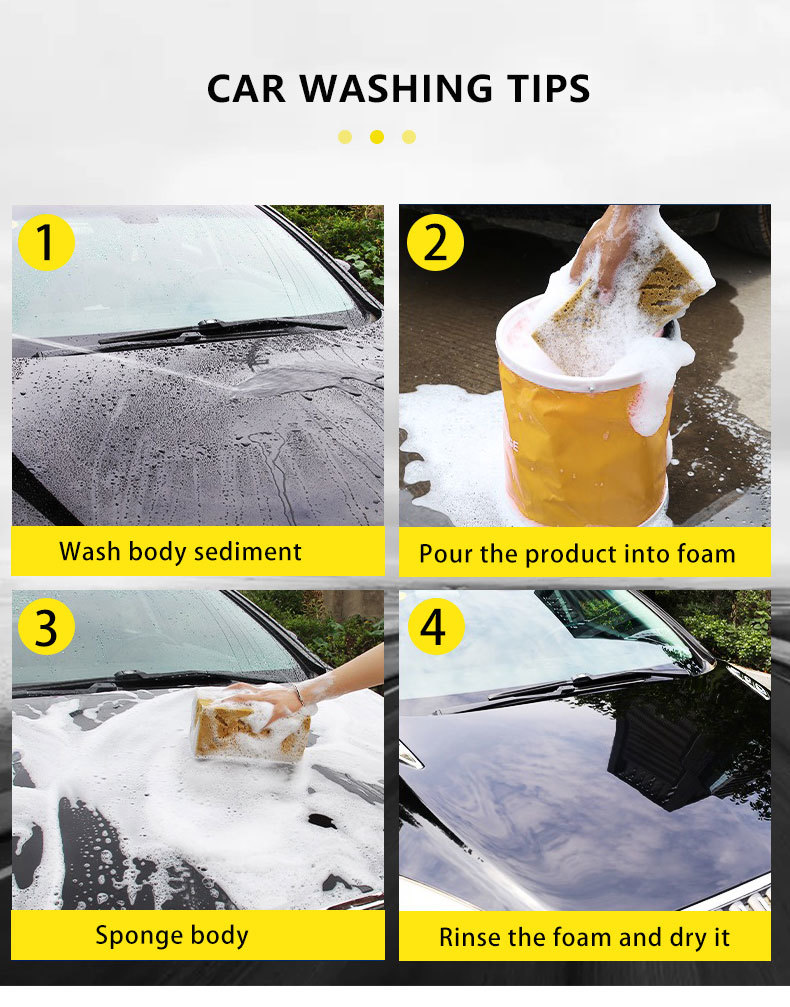 CAR WASHING TIPS

1

Wash body sediment

2

Pour the product into foam

3

Sponge body

4

Rinse the foam and dry it