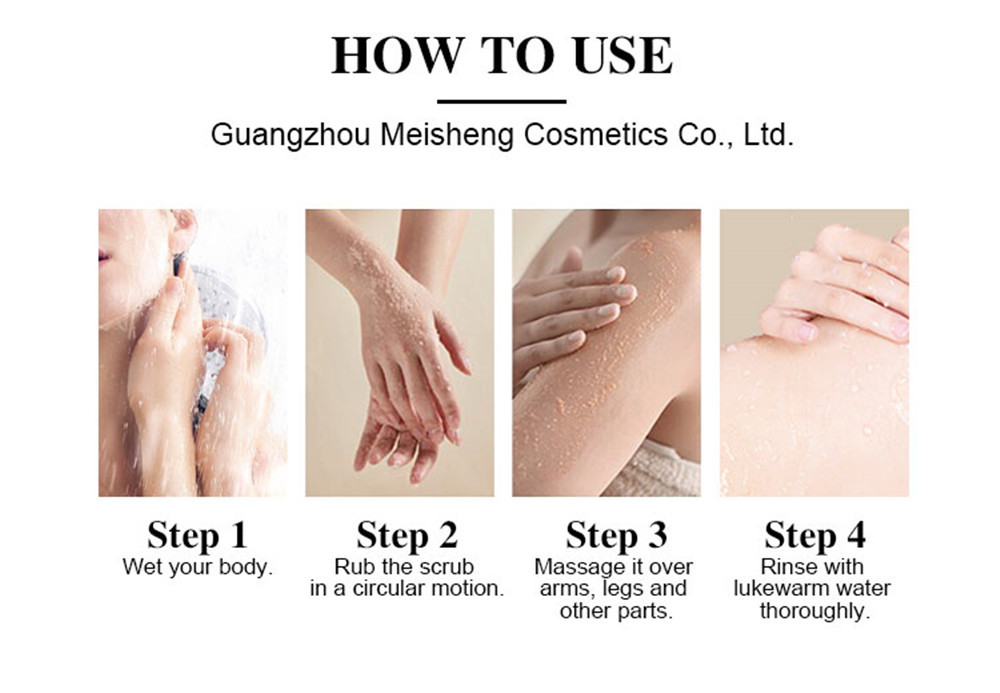 HOW TO USE

Guangzhou Meisheng Cosmetics Co., Ltd.

Step 1
Wet your body.

Step 2
Rub the scrub in a circular motion.

Step 3
Massage it over arms, legs and other parts.

Step 4
Rinse with lukewarm water thoroughly.