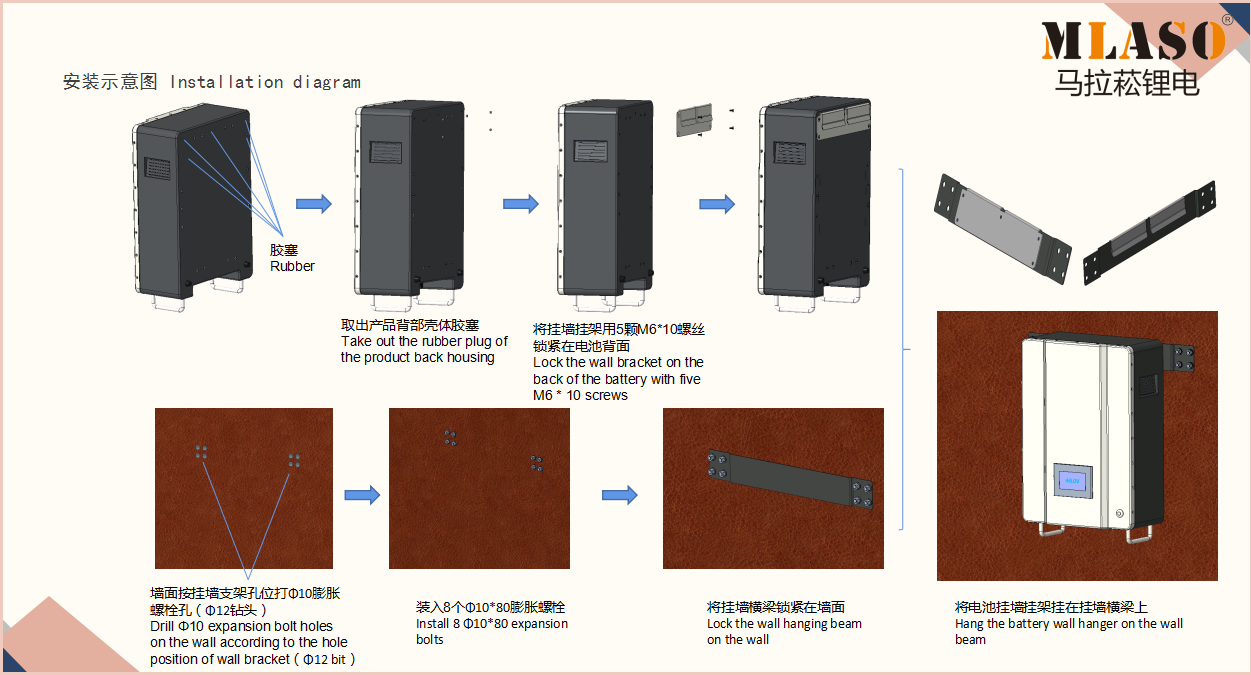 MLASO®
马拉松锂电

安装示意图 Installation diagram

胶塞
Rubber

取出产品背部壳体胶塞
Take out the rubber plug of the product back housing

将挂墙挂架用5颗M6*10螺丝锁紧在电池背面
Lock the wall bracket on the back of the battery with five M6 * 10 screws

墙面按挂墙支架孔位打Φ10膨胀螺栓孔（Φ12钻头）
Drill Φ10 expansion bolt holes on the wall according to the hole position of wall bracket（Φ12 bit）

装入8个Φ10*80膨胀螺栓
Install 8 Φ10*80 expansion bolts

将挂墙横梁锁紧在墙面
Lock the wall hanging beam on the wall

将电池挂墙挂架挂在挂墙横梁上
Hang the battery wall hanger on the wall beam