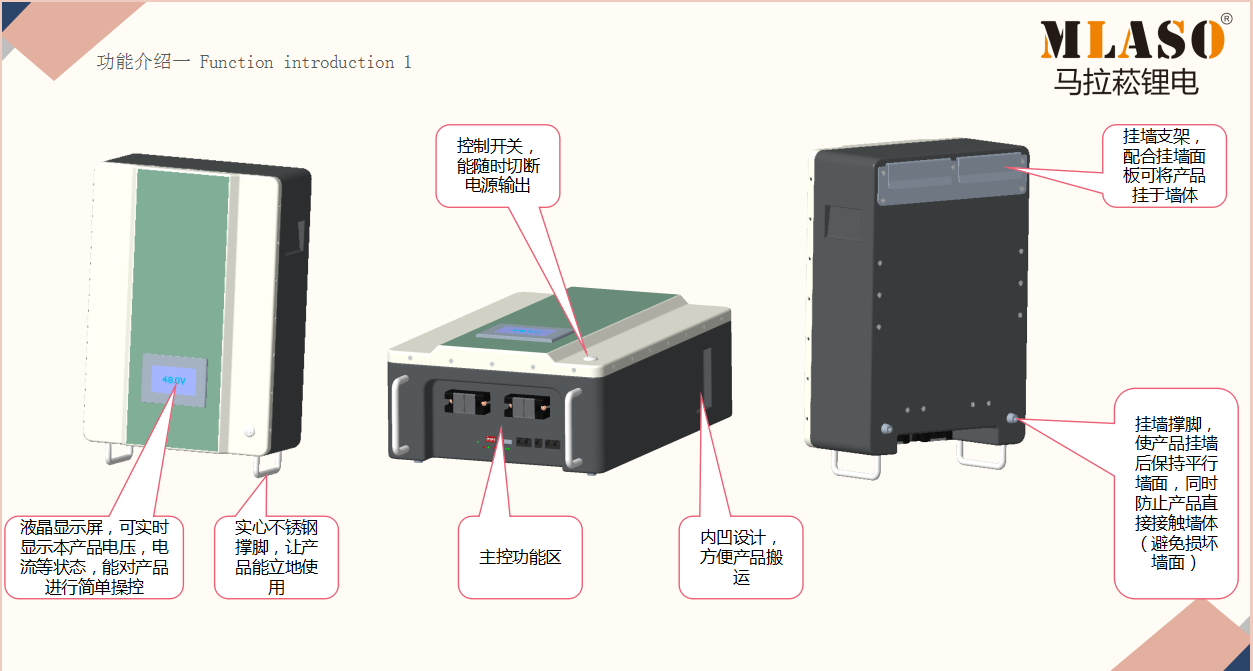 功能介绍一 Function introduction 1

MLASO®
马拉菘锂电

控制开关，能随时切断电源输出

挂墙支架，配合挂墙面板可将产品挂于墙体

48.0V

挂墙撑脚，使产品挂墙后保持平行墙面，同时防止产品直接接触墙体（避免损坏墙面）

液晶显示屏，可实时显示本产品电压，电流等状态，能对产品进行简单操控

实心不锈钢撑脚，让产品能立地使用

主控功能区

内凹设计，方便产品搬运