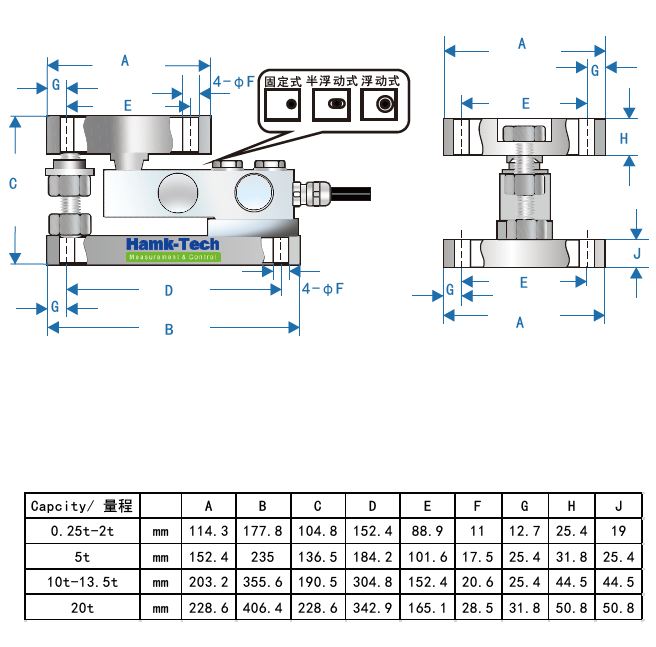 A
G
4-φF
E
固定式 半浮动式 浮动式
C
Hamk-Tech
Measurement & Control
D
4-φF
G
B

A
G
E
H
J
G
E
A

| Capcity/ 量程 | | A | B | C | D | E | F | G | H | J |
|---|---|---|---|---|---|---|---|---|---|---|
| 0.25t-2t | mm | 114.3 | 177.8 | 104.8 | 152.4 | 88.9 | 11 | 12.7 | 25.4 | 19 |
| 5t | mm | 152.4 | 235 | 136.5 | 184.2 | 101.6 | 17.5 | 25.4 | 31.8 | 25.4 |
| 10t-13.5t | mm | 203.2 | 355.6 | 190.5 | 304.8 | 152.4 | 20.6 | 25.4 | 44.5 | 44.5 |
| 20t | mm | 228.6 | 406.4 | 228.6 | 342.9 | 165.1 | 28.5 | 31.8 | 50.8 | 50.8 |