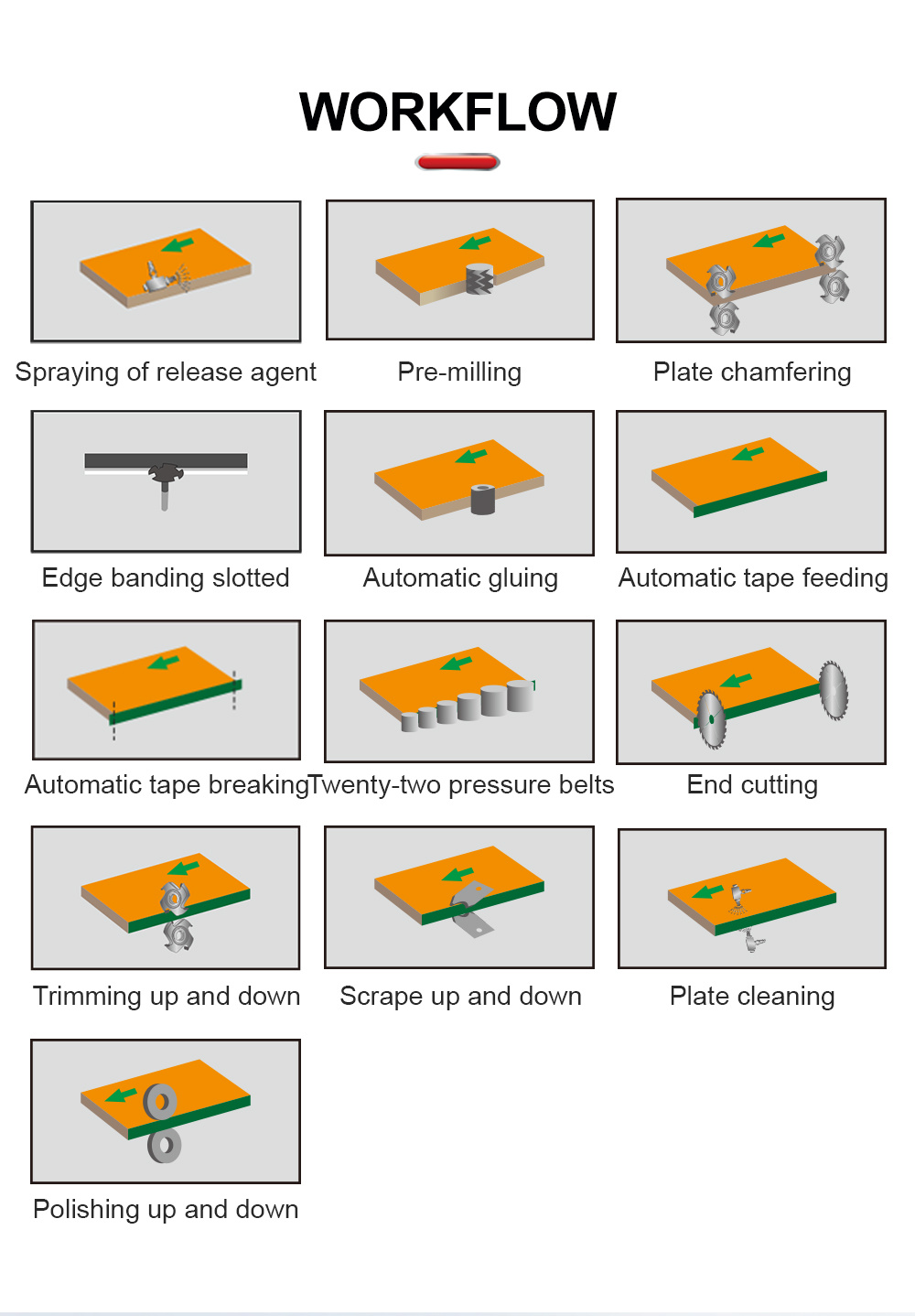 WORKFLOW

Spraying of release agent

Pre-milling

Plate chamfering

Edge banding slotted

Automatic gluing

Automatic tape feeding

Automatic tape breaking

Twenty-two pressure belts

End cutting

Trimming up and down

Scrape up and down

Plate cleaning

Polishing up and down