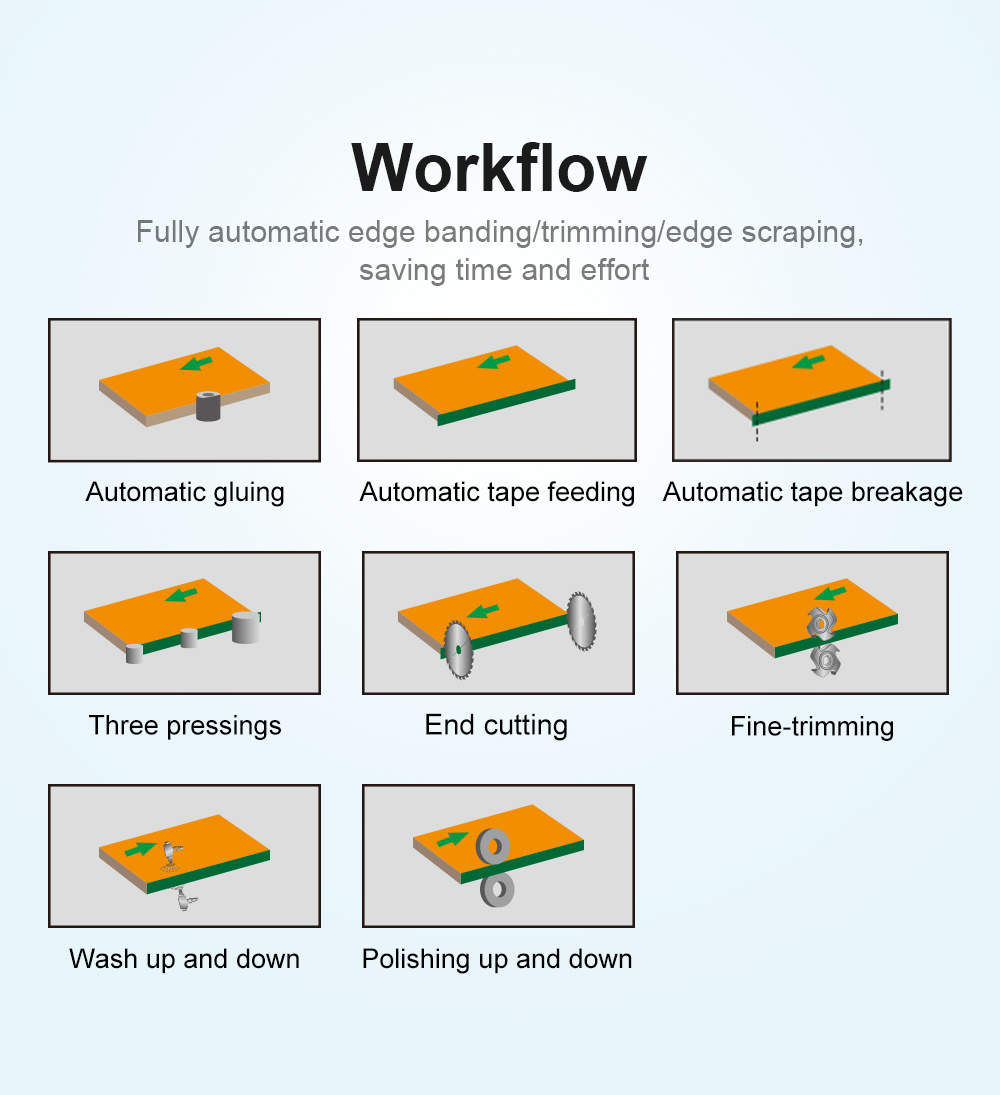 Workflow

Fully automatic edge banding/trimming/edge scraping, saving time and effort

Automatic gluing

Automatic tape feeding

Automatic tape breakage

Three pressings

End cutting

Fine-trimming

Wash up and down

Polishing up and down