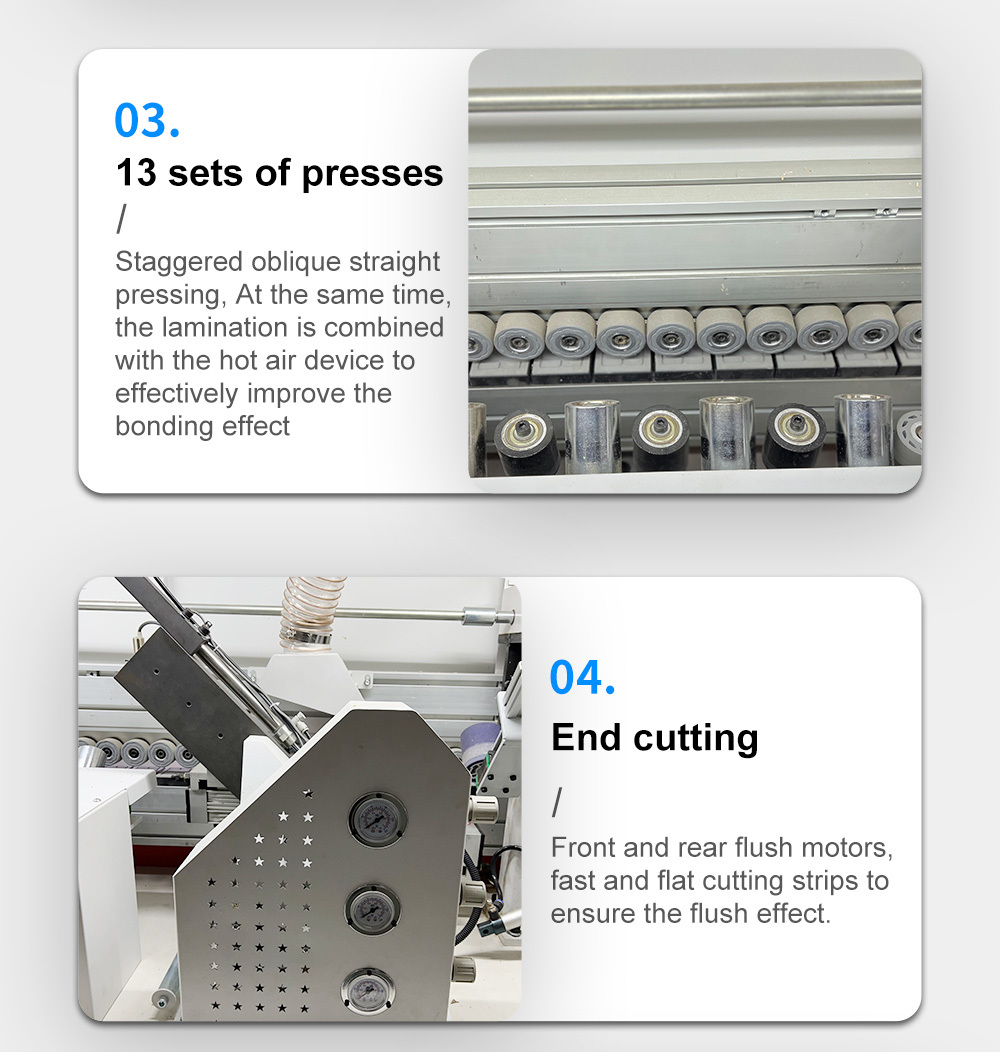 03.

13 sets of presses

/

Staggered oblique straight pressing, At the same time, the lamination is combined with the hot air device to effectively improve the bonding effect

04.

End cutting

/

Front and rear flush motors, fast and flat cutting strips to ensure the flush effect.