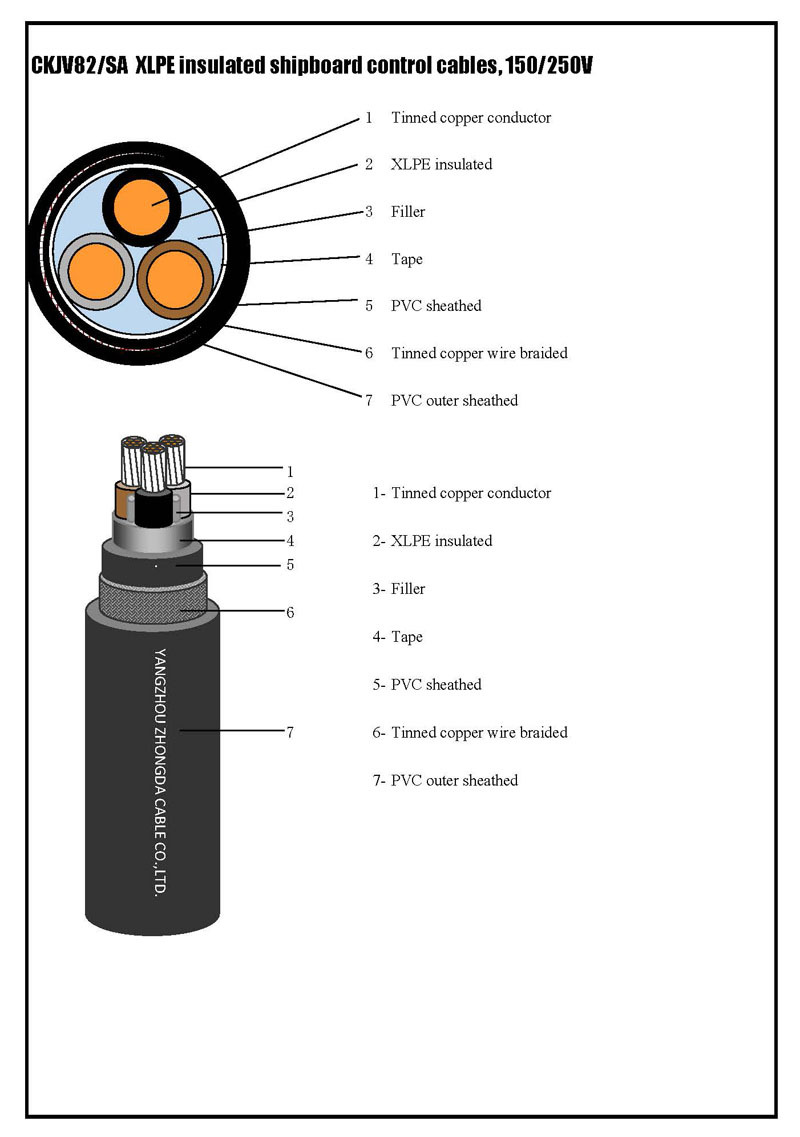 CKJV82/SA XLPE insulated shipboard control cables, 150/250V

1 Tinned copper conductor

2 XLPE insulated

3 Filler

4 Tape

5 PVC sheathed

6 Tinned copper wire braided

7 PVC outer sheathed

1
2
3
4
5
6
7

YANGZHOU ZHONGDA CABLE CO.,LTD.

1- Tinned copper conductor

2- XLPE insulated

3- Filler

4- Tape

5- PVC sheathed

6- Tinned copper wire braided

7- PVC outer sheathed