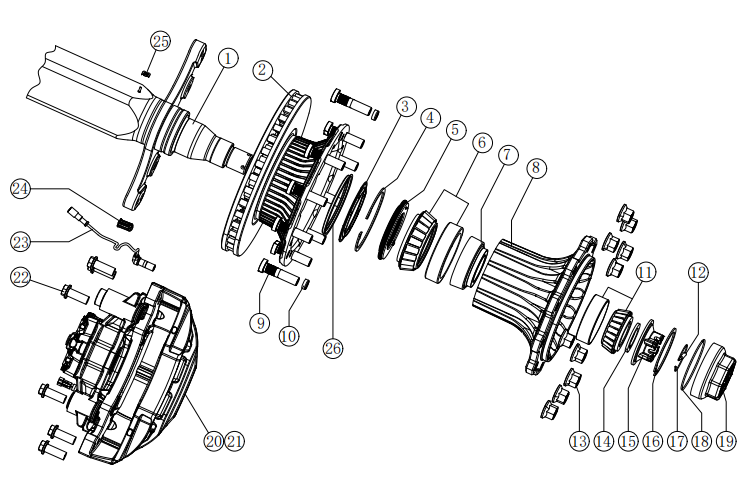 25
1
2
3
4
5
6
7
8
24
23
22
9
10
26
11
12
20
21
13
14
15
16
17
18
19