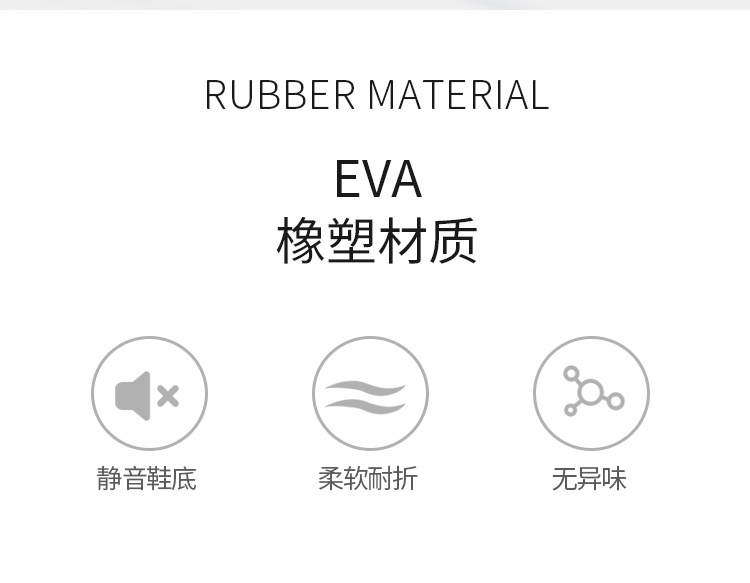 RUBBER MATERIAL

EVA
橡塑材质

静音鞋底

柔软耐折

无异味