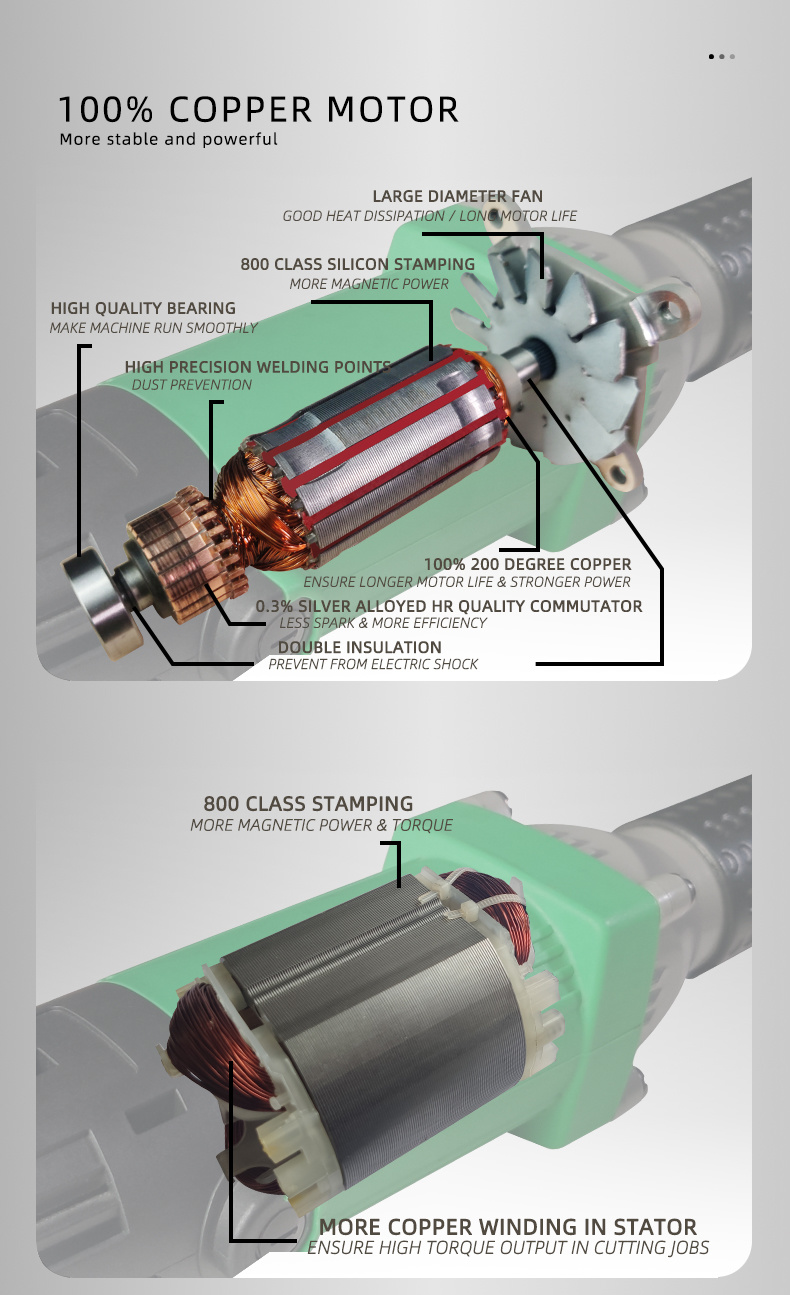 100% COPPER MOTOR
More stable and powerful

LARGE DIAMETER FAN
GOOD HEAT DISSIPATION / LONG MOTOR LIFE

800 CLASS SILICON STAMPING
MORE MAGNETIC POWER

HIGH QUALITY BEARING
MAKE MACHINE RUN SMOOTHLY

HIGH PRECISION WELDING POINTS
DUST PREVENTION

100% 200 DEGREE COPPER
ENSURE LONGER MOTOR LIFE & STRONGER POWER

0.3% SILVER ALLOYED HR QUALITY COMMUTATOR
LESS SPARK & MORE EFFICIENCY

DOUBLE INSULATION
PREVENT FROM ELECTRIC SHOCK

800 CLASS STAMPING
MORE MAGNETIC POWER & TORQUE

MORE COPPER WINDING IN STATOR
ENSURE HIGH TORQUE OUTPUT IN CUTTING JOBS