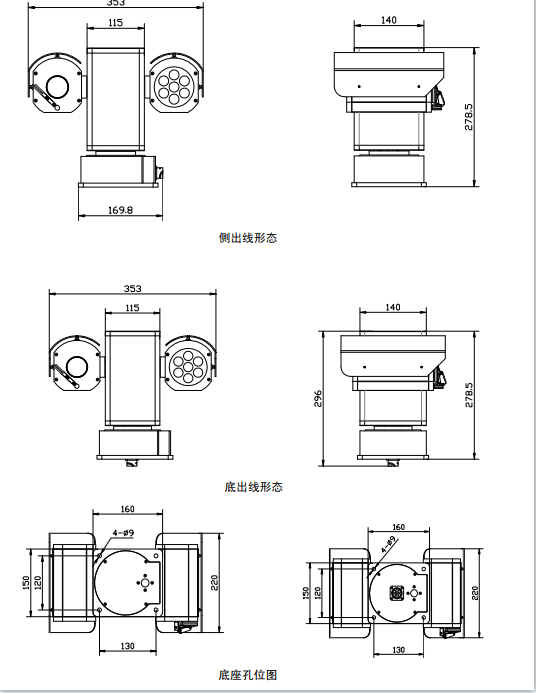 353
115
169.8
140
278.5
侧出线形态

353
115
140
296
278.5
底出线形态

160
4-ø9
150
120
220
130
160
4-ø9
150
120
220
130
底座孔位图