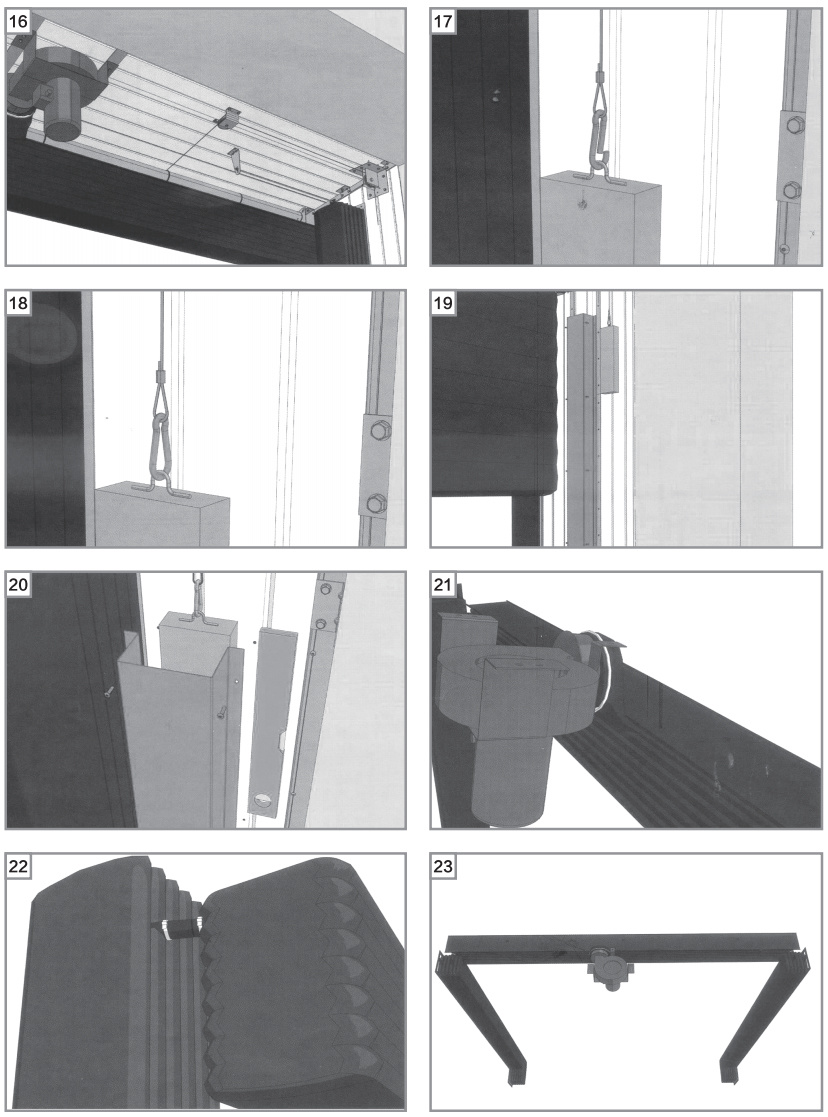 16

17

18

19

20

21

22

23