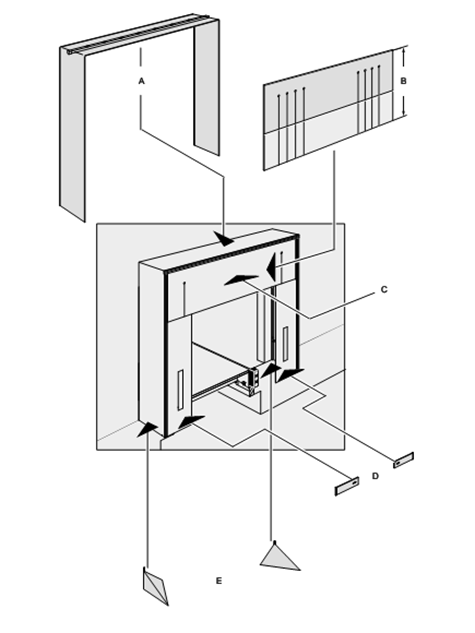 A

B

C

D

E