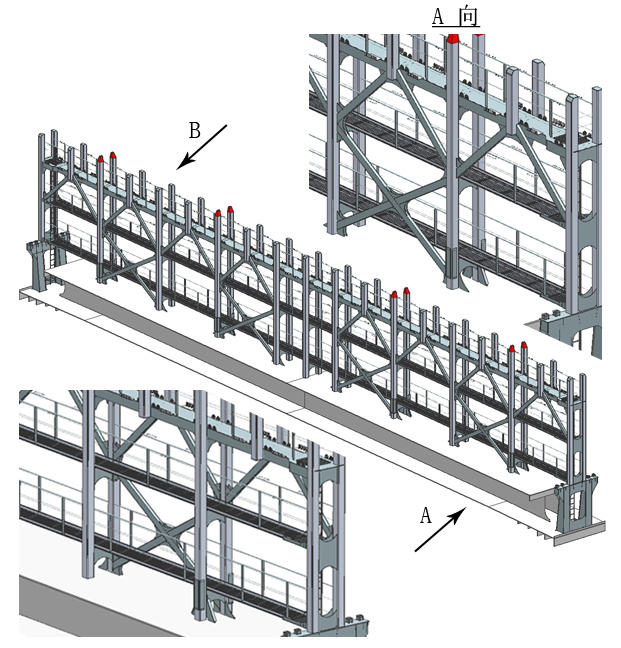 A 向

B

A