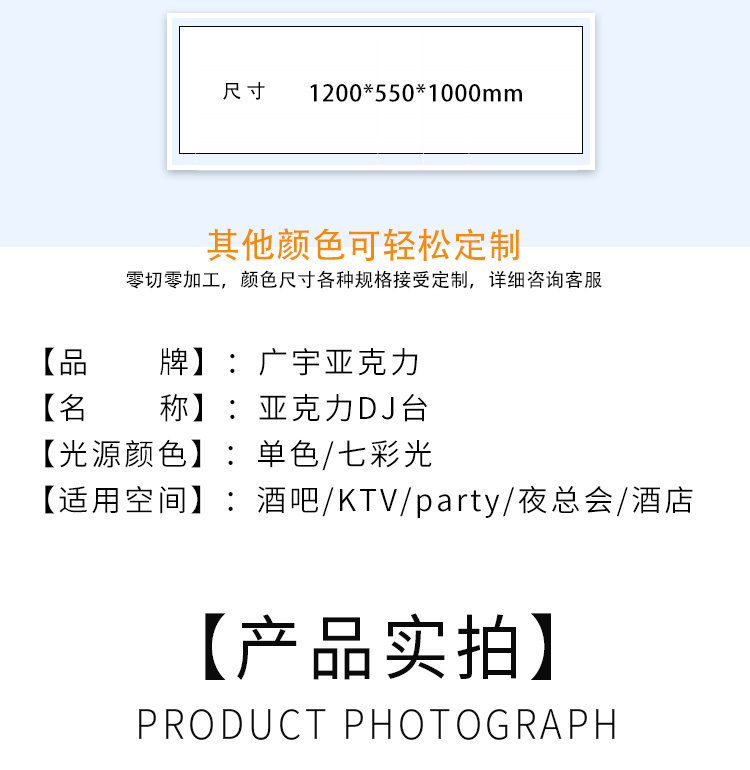 尺寸 1200*550*1000mm

其他颜色可轻松定制

零切零加工，颜色尺寸各种规格接受定制，详细咨询客服

【品 牌】：广宇亚克力
【名 称】：亚克力DJ台
【光源颜色】：单色/七彩光
【适用空间】：酒吧/KTV/party/夜总会/酒店

【产品实拍】

PRODUCT PHOTOGRAPH