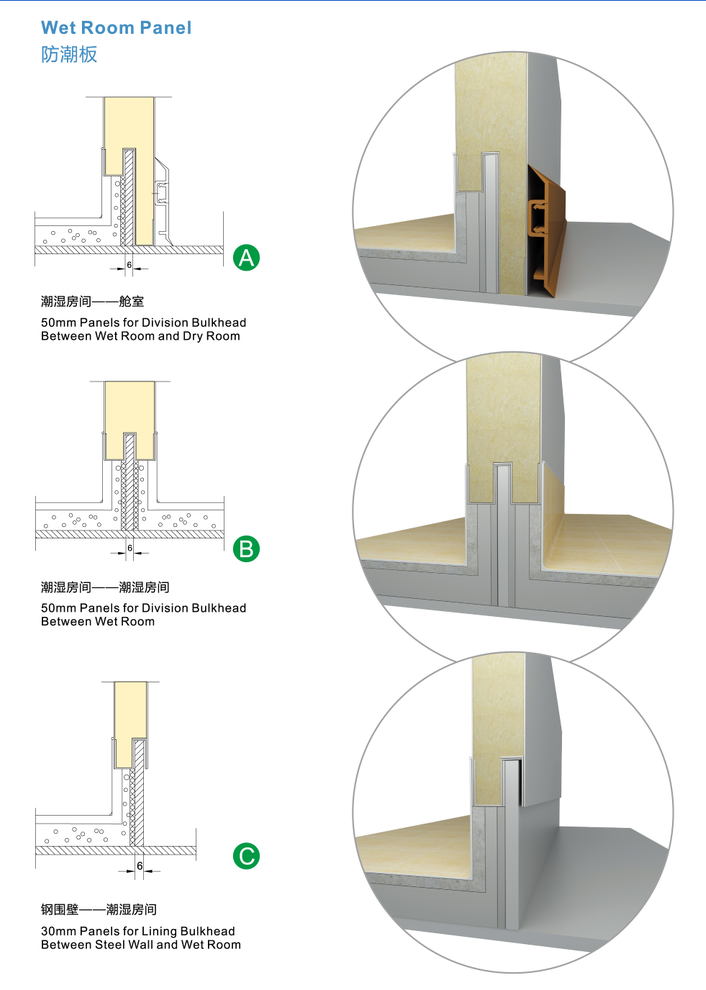 Wet Room Panel
防潮板

6

A

潮湿房间——舱室
50mm Panels for Division Bulkhead Between Wet Room and Dry Room

6

B

潮湿房间——潮湿房间
50mm Panels for Division Bulkhead Between Wet Room

6

C

钢围壁——潮湿房间
30mm Panels for Lining Bulkhead Between Steel Wall and Wet Room