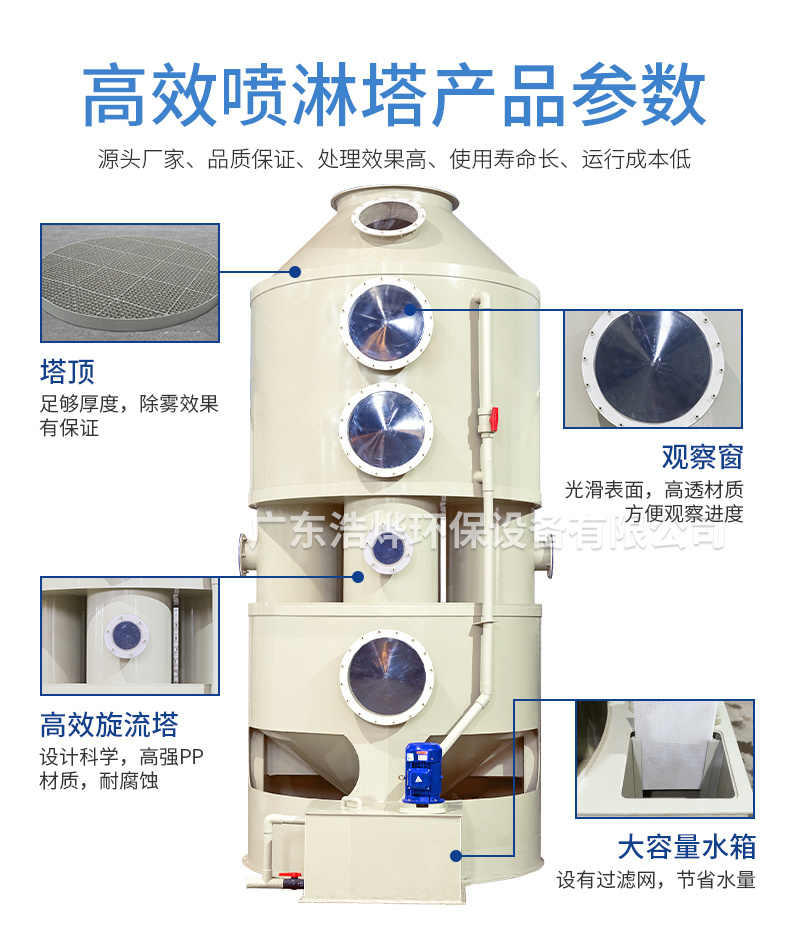 高效喷淋塔产品参数

源头厂家、品质保证、处理效果高、使用寿命长、运行成本低

塔顶

足够厚度，除雾效果有保证

观察窗

光滑表面，高透材质方便观察进度

广东浩烨环保设备有限公司

高效旋流塔

设计科学，高强PP材质，耐腐蚀

大容量水箱

设有过滤网，节省水量