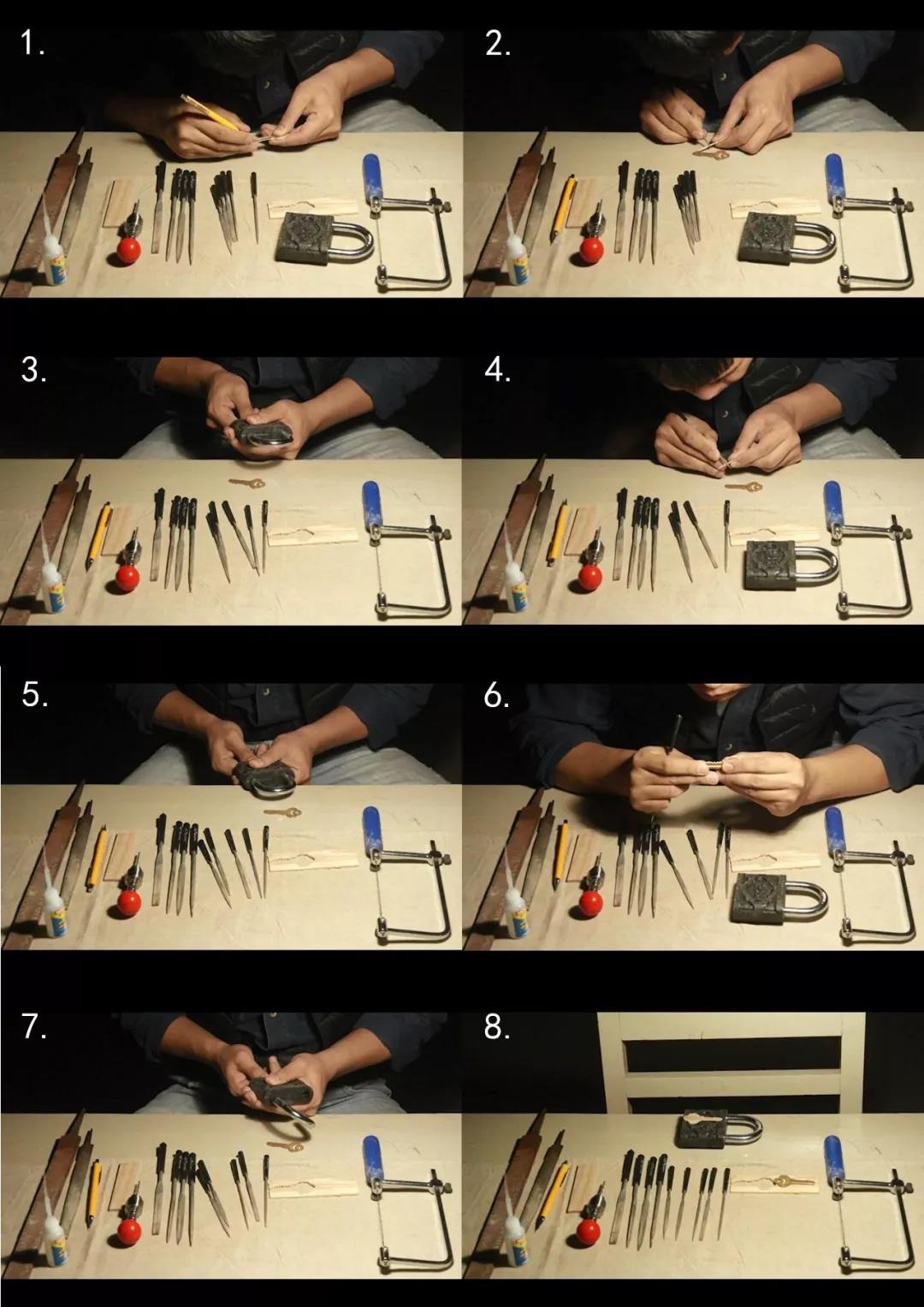 1.

2.

3.

4.

5.

6.

7.

8.