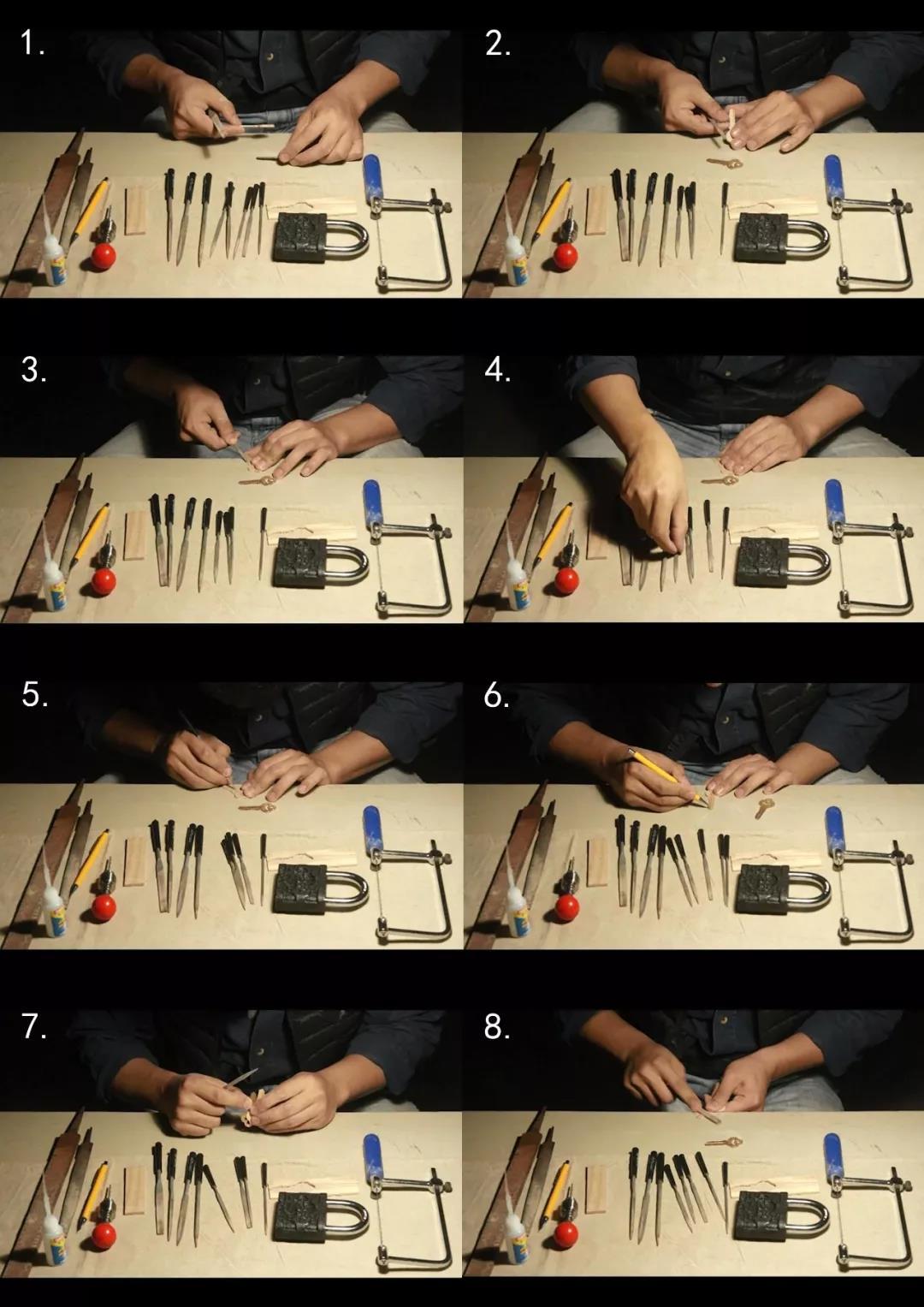 1.

2.

3.

4.

5.

6.

7.

8.