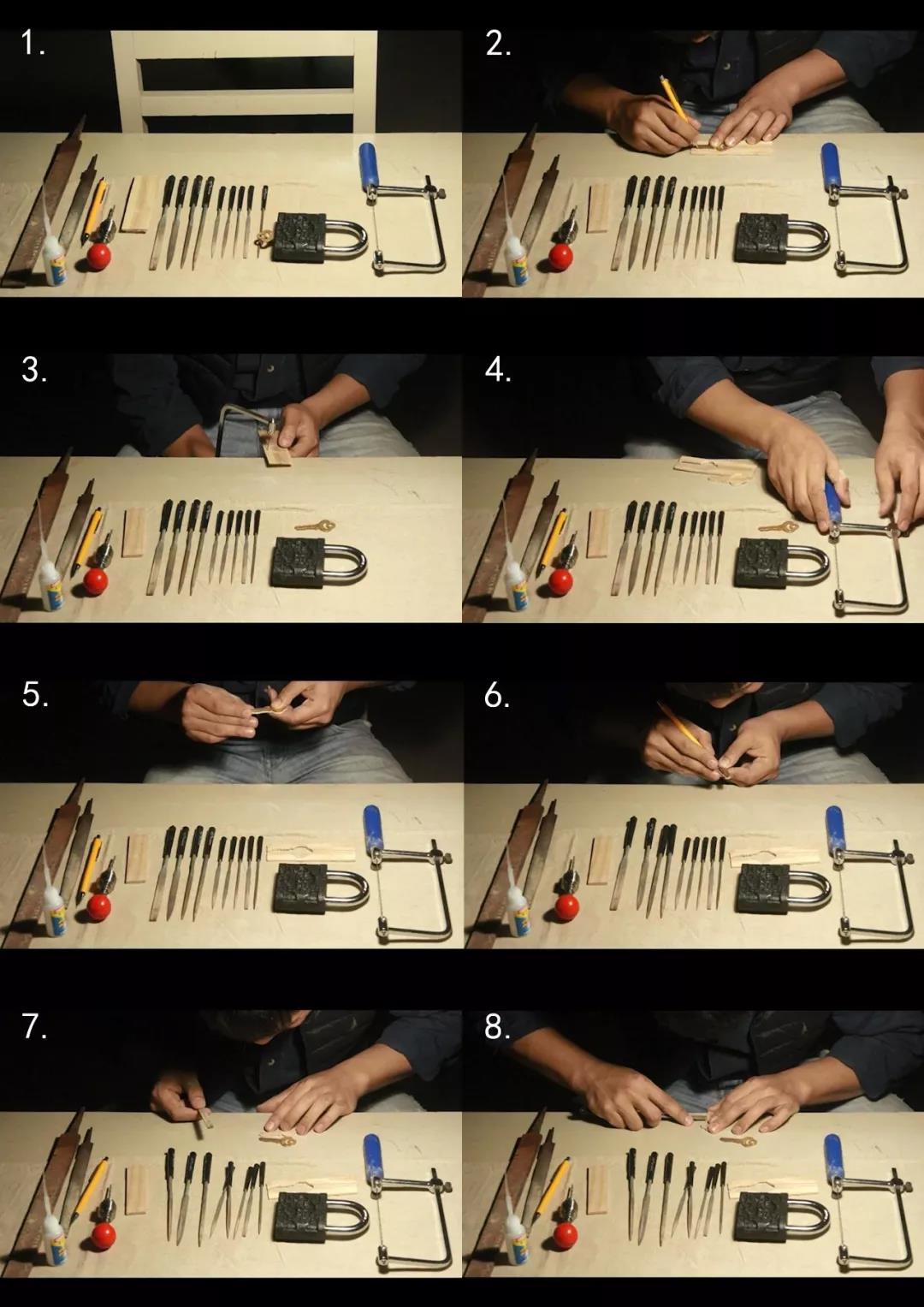 1.

2.

3.

4.

5.

6.

7.

8.