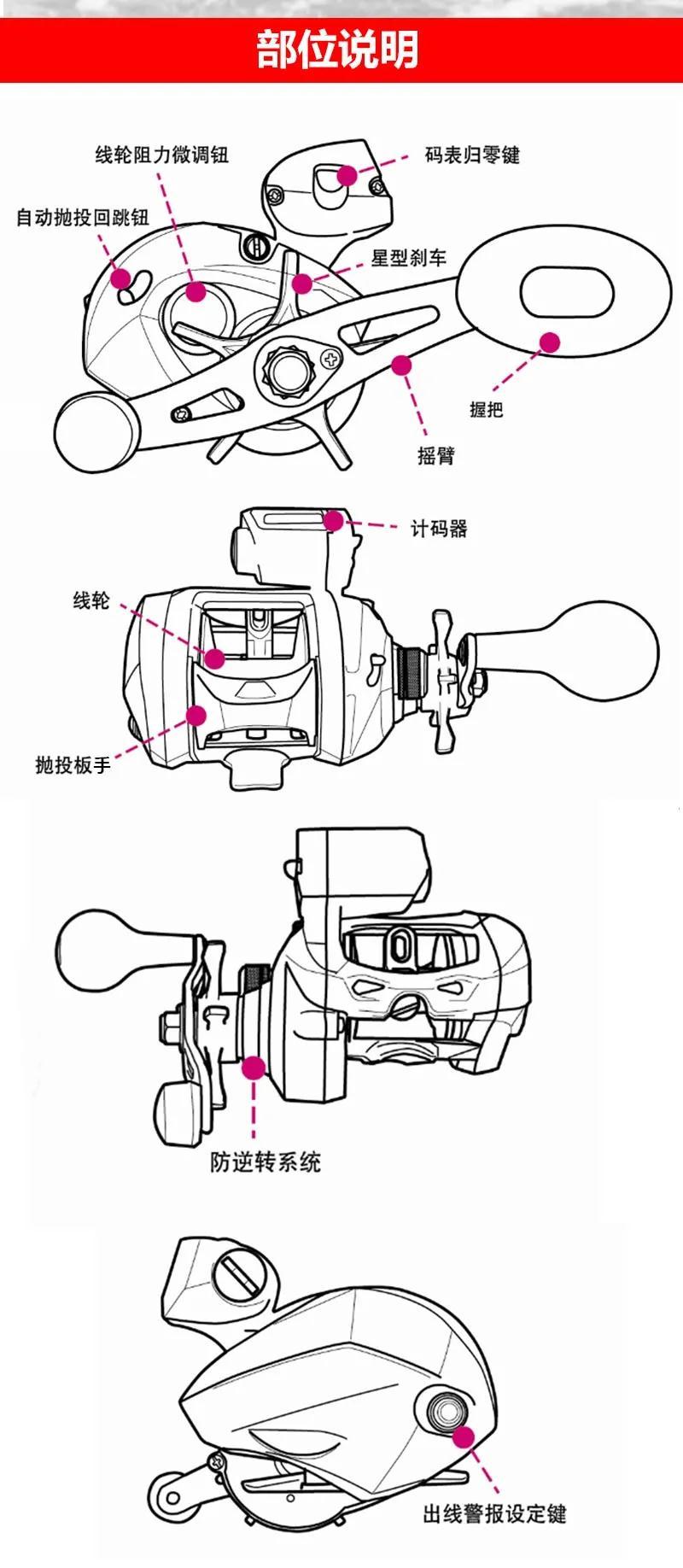 部位说明

线轮阻力微调钮
码表归零键
自动抛投回跳钮
星型刹车
握把
摇臂

计码器
线轮
抛投板手

防逆转系统

出线警报设定键