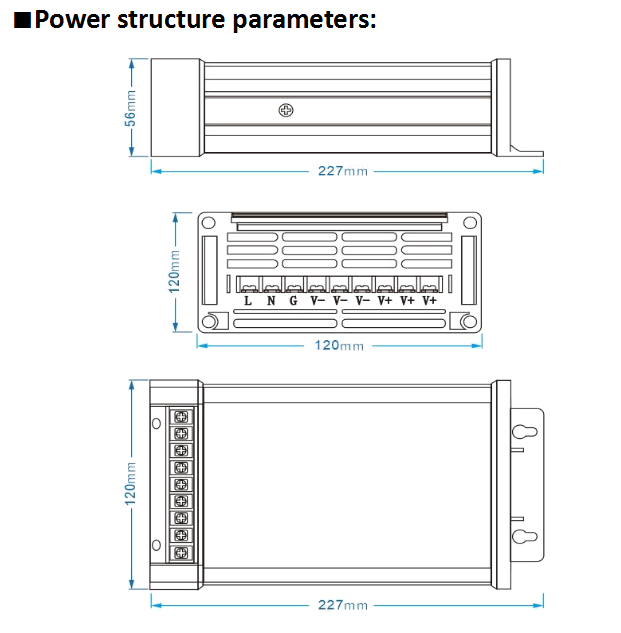 ■Power structure parameters:

56mm

227mm

120mm

L N G V− V− V− V+ V+ V+

120mm

120mm

227mm