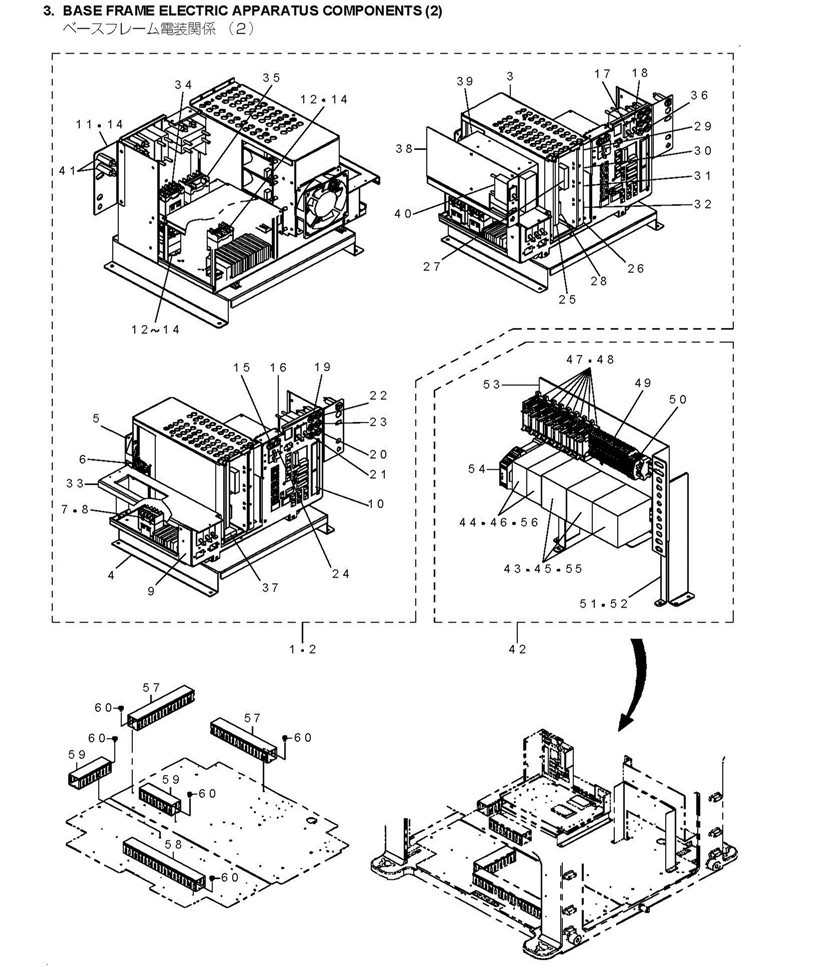 3. BASE FRAME ELECTRIC APPARATUS COMPONENTS (2)
ベースフレーム電装関係 (2)

34
35
12・14
11・14
41
12~14

39
3
17
18
36
29
30
31
32
38
40
27
25
28
26

15
16
19
22
23
20
21
10
5
6
33
7・8
4
9
37
24

47・48
53
49
50
54
44・46・56
43・45・55
51・52

1・2
42

57
60
60
57
60
59
59
60
58
60