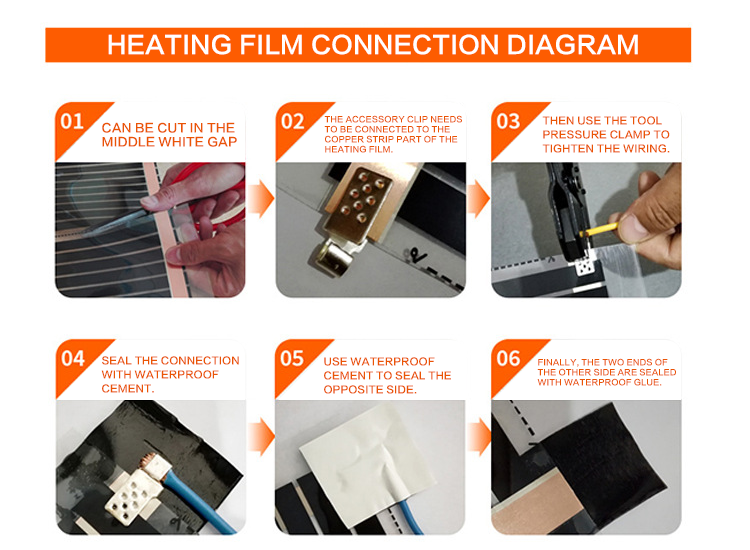 HEATING FILM CONNECTION DIAGRAM

01 CAN BE CUT IN THE MIDDLE WHITE GAP

02 THE ACCESSORY CLIP NEEDS TO BE CONNECTED TO THE COPPER STRIP PART OF THE HEATING FILM.

03 THEN USE THE TOOL PRESSURE CLAMP TO TIGHTEN THE WIRING.

04 SEAL THE CONNECTION WITH WATERPROOF CEMENT.

05 USE WATERPROOF CEMENT TO SEAL THE OPPOSITE SIDE.

06 FINALLY, THE TWO ENDS OF THE OTHER SIDE ARE SEALED WITH WATERPROOF GLUE.