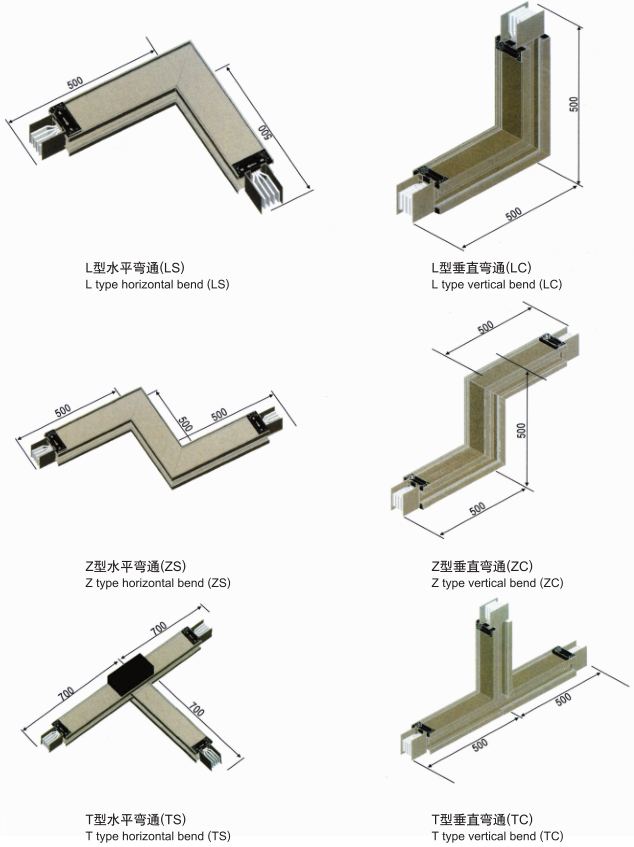 500

500

L型水平弯通(LS)
L type horizontal bend (LS)

500

500

L型垂直弯通(LC)
L type vertical bend (LC)

500

500

500

Z型水平弯通(ZS)
Z type horizontal bend (ZS)

500

500

500

Z型垂直弯通(ZC)
Z type vertical bend (ZC)

700

700

700

T型水平弯通(TS)
T type horizontal bend (TS)

500

500

T型垂直弯通(TC)
T type vertical bend (TC)