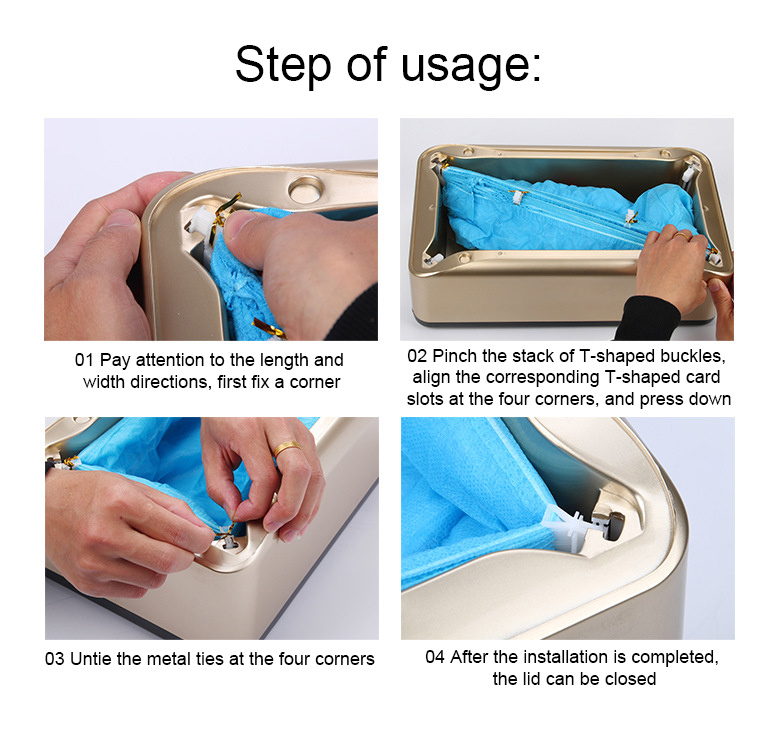 Step of usage:

01 Pay attention to the length and width directions, first fix a corner

02 Pinch the stack of T-shaped buckles, align the corresponding T-shaped card slots at the four corners, and press down

03 Untie the metal ties at the four corners

04 After the installation is completed, the lid can be closed