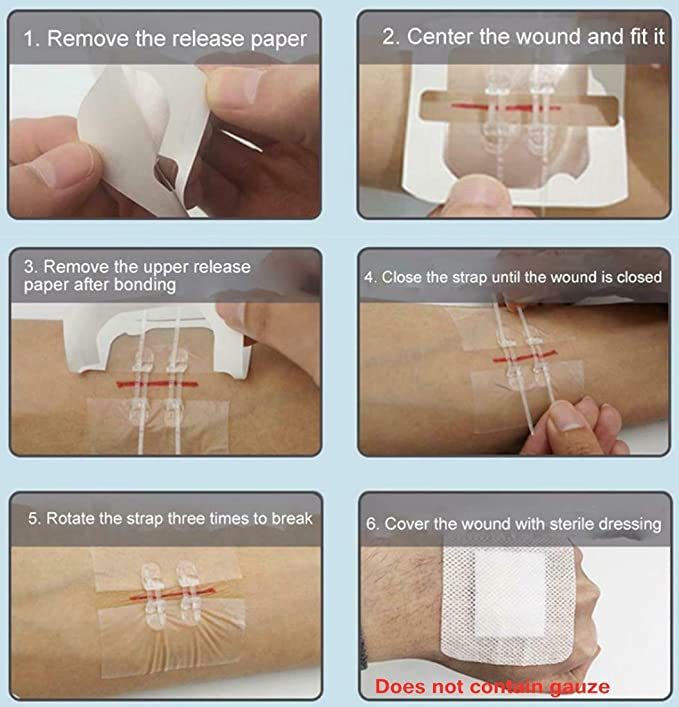 1. Remove the release paper

2. Center the wound and fit it

3. Remove the upper release paper after bonding

4. Close the strap until the wound is closed

5. Rotate the strap three times to break

6. Cover the wound with sterile dressing

Does not contain gauze