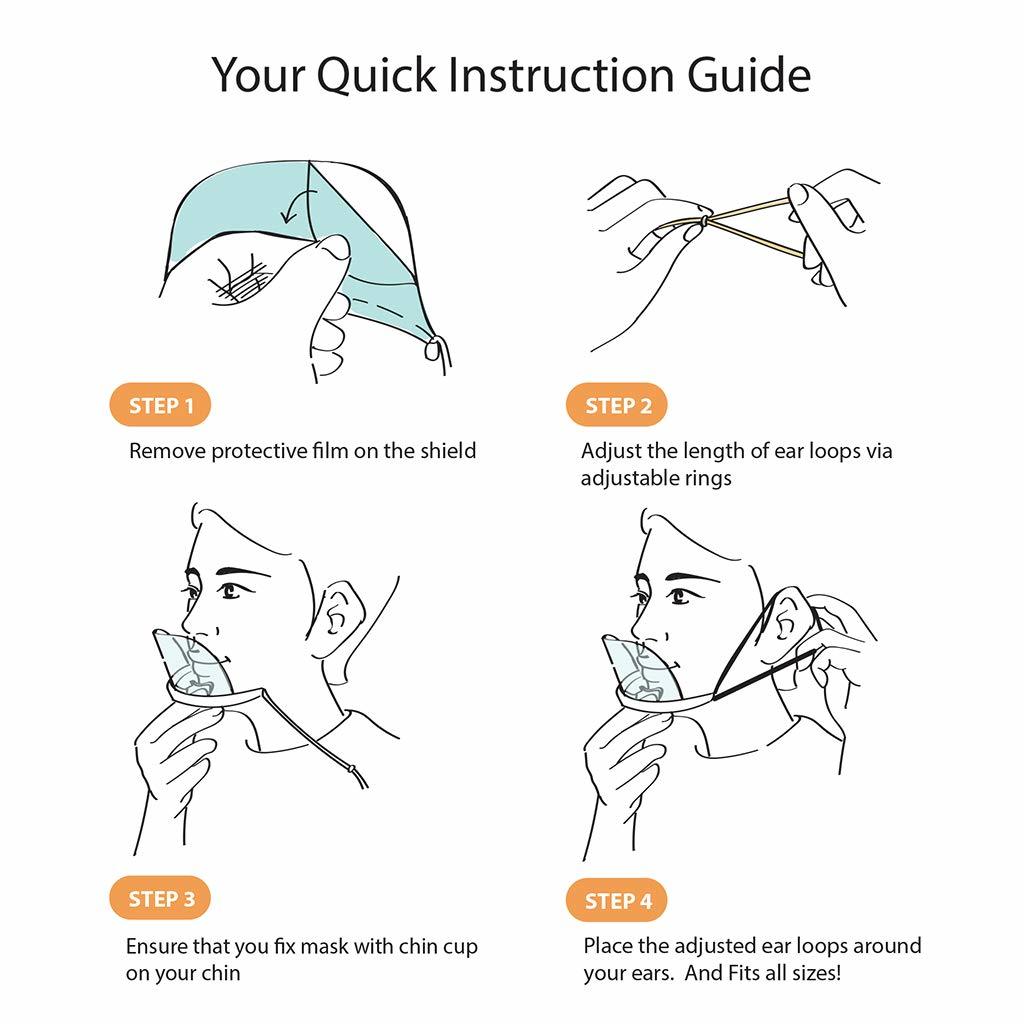 Your Quick Instruction Guide

STEP 1

Remove protective film on the shield

STEP 2

Adjust the length of ear loops via adjustable rings

STEP 3

Ensure that you fix mask with chin cup on your chin

STEP 4

Place the adjusted ear loops around your ears.  And Fits all sizes!