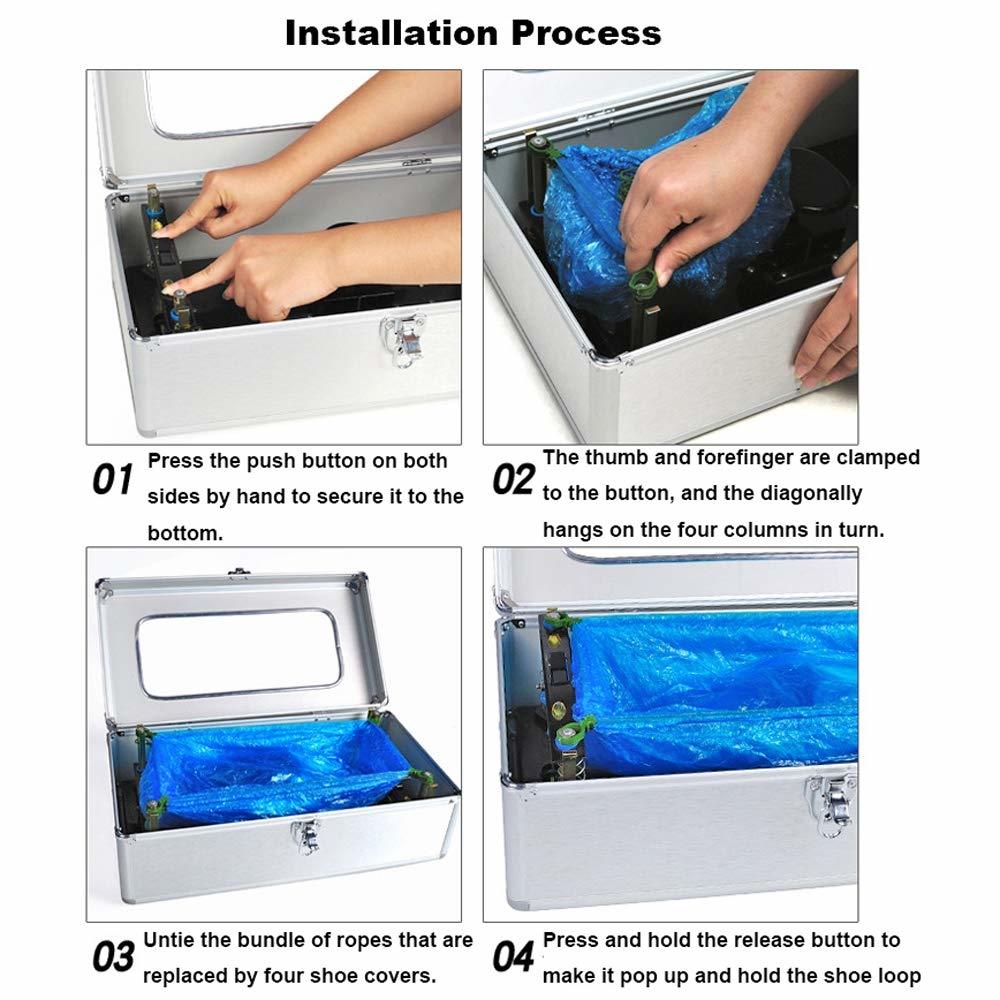 Installation Process

01 Press the push button on both sides by hand to secure it to the bottom.

02 The thumb and forefinger are clamped to the button, and the diagonally hangs on the four columns in turn.

03 Untie the bundle of ropes that are replaced by four shoe covers.

04 Press and hold the release button to make it pop up and hold the shoe loop