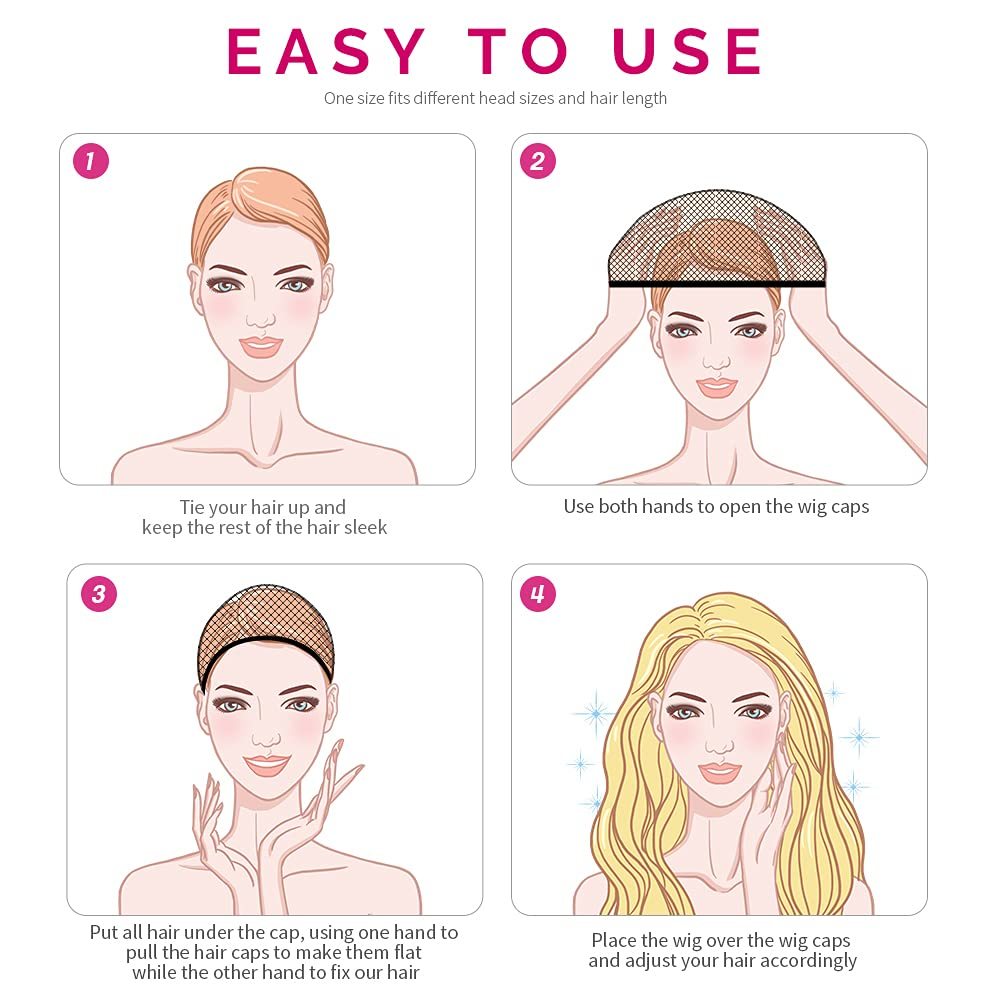 EASY TO USE

One size fits different head sizes and hair length

1

Tie your hair up and keep the rest of the hair sleek

2

Use both hands to open the wig caps

3

Put all hair under the cap, using one hand to pull the hair caps to make them flat while the other hand to fix our hair

4

Place the wig over the wig caps and adjust your hair accordingly