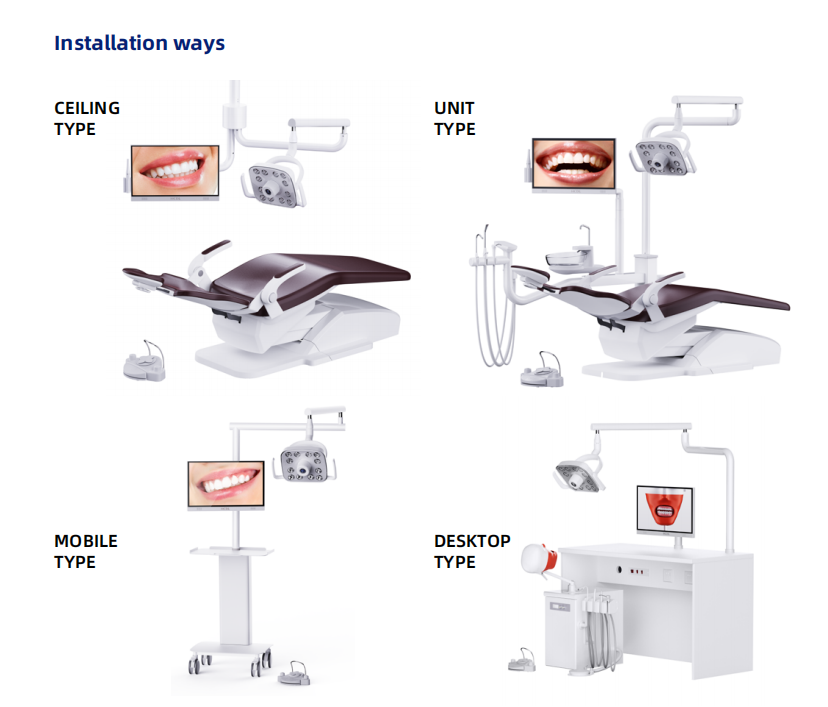 Installation ways

CEILING TYPE

UNIT TYPE

MOBILE TYPE

DESKTOP TYPE