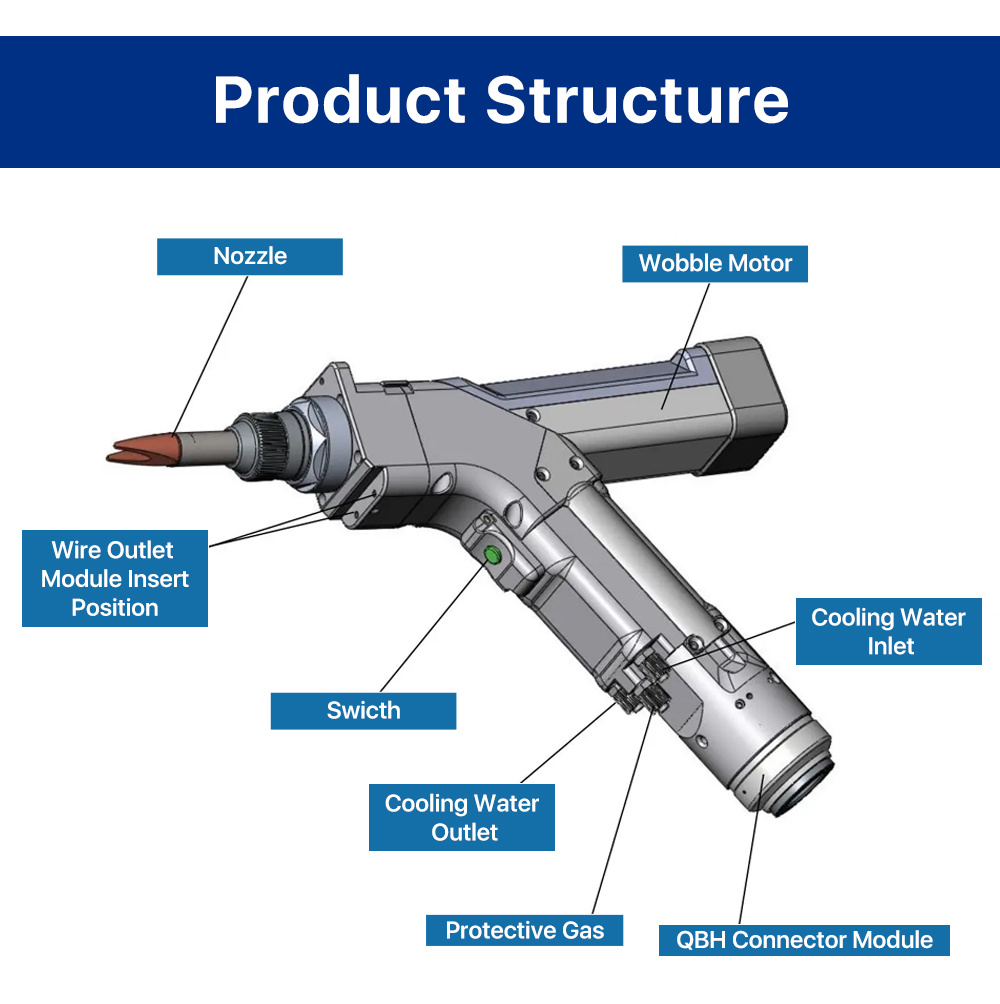 Product Structure

Nozzle

Wobble Motor

Wire Outlet Module Insert Position

Cooling Water Inlet

Swicth

Cooling Water Outlet

Protective Gas

QBH Connector Module